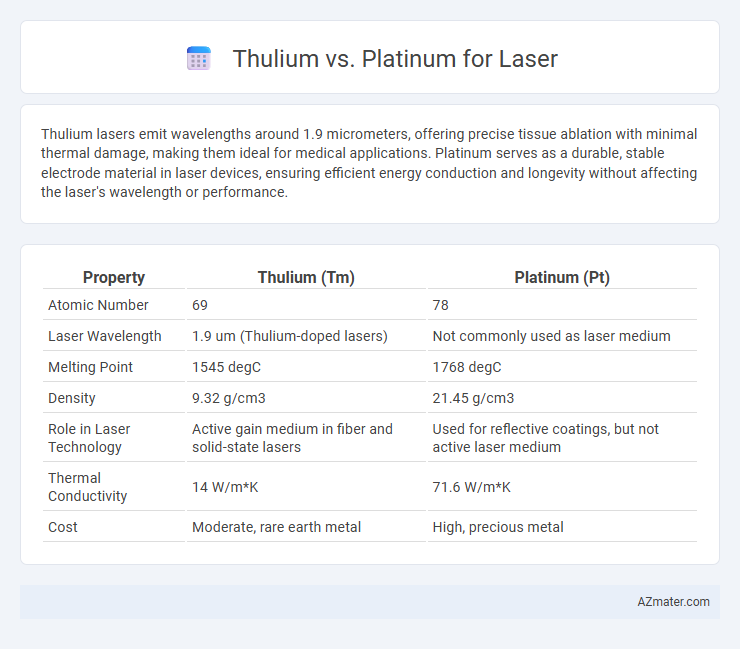 Thulium vs. Platinum for Laser

Thulium lasers emit wavelengths around 1.9 micrometers, offering precise tissue ablation with minimal thermal damage, making them ideal for medical applications. Platinum serves as a durable, stable electrode material in laser devices, ensuring efficient energy conduction and longevity without affecting the laser's wavelength or performance.

| Property | Thulium (Tm) | Platinum (Pt) |
|---|---|---|
| Atomic Number | 69 | 78 |
| Laser Wavelength | 1.9 um (Thulium-doped lasers) | Not commonly used as laser medium |
| Melting Point | 1545 degC | 1768 degC |
| Density | 9.32 g/cm3 | 21.45 g/cm3 |
| Role in Laser Technology | Active gain medium in fiber and solid-state lasers | Used for reflective coatings, but not active laser medium |
| Thermal Conductivity | 14 W/m*K | 71.6 W/m*K |
| Cost | Moderate, rare earth metal | High, precious metal |

AZmater.com