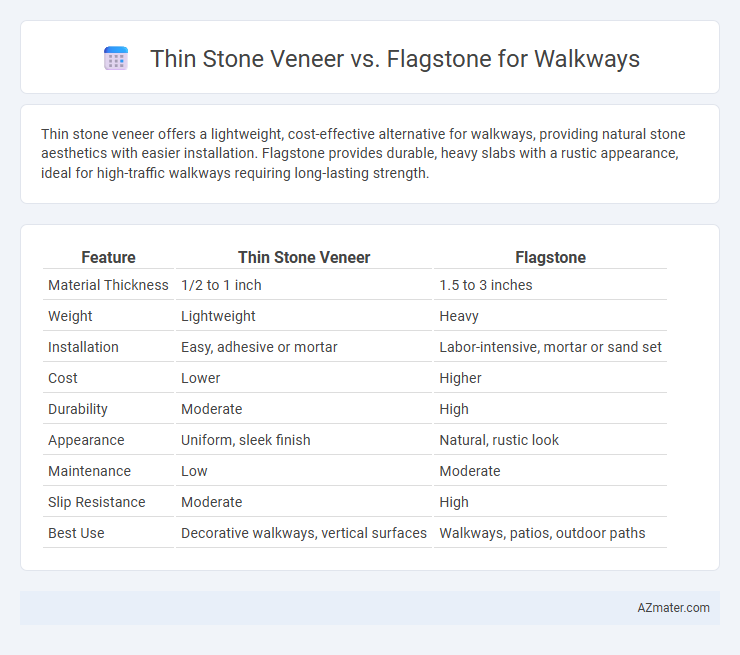 Thin Stone Veneer vs. Flagstone for Walkways

Thin stone veneer offers a lightweight, cost-effective alternative for walkways, providing natural stone aesthetics with easier installation. Flagstone provides durable, heavy slabs with a rustic appearance, ideal for high-traffic walkways requiring long-lasting strength.

| Feature | Thin Stone Veneer | Flagstone |
|---|---|---|
| Material Thickness | 1/2 to 1 inch | 1.5 to 3 inches |
| Weight | Lightweight | Heavy |
| Installation | Easy, adhesive or mortar | Labor-intensive, mortar or sand set |
| Cost | Lower | Higher |
| Durability | Moderate | High |
| Appearance | Uniform, sleek finish | Natural, rustic look |
| Maintenance | Low | Moderate |
| Slip Resistance | Moderate | High |
| Best Use | Decorative walkways, vertical surfaces | Walkways, patios, outdoor paths |

AZmater.com