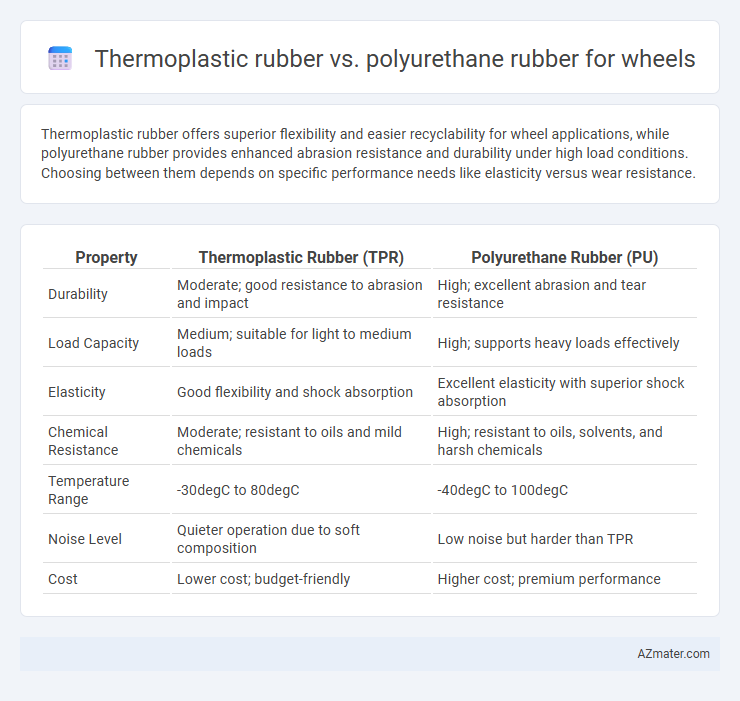 Thermoplastic rubber vs. polyurethane rubber for wheels

Thermoplastic rubber offers superior flexibility and easier recyclability for wheel applications, while polyurethane rubber provides enhanced abrasion resistance and durability under high load conditions. Choosing between them depends on specific performance needs like elasticity versus wear resistance.

| Property | Thermoplastic Rubber (TPR) | Polyurethane Rubber (PU) |
|---|---|---|
| Durability | Moderate; good resistance to abrasion and impact | High; excellent abrasion and tear resistance |
| Load Capacity | Medium; suitable for light to medium loads | High; supports heavy loads effectively |
| Elasticity | Good flexibility and shock absorption | Excellent elasticity with superior shock absorption |
| Chemical Resistance | Moderate; resistant to oils and mild chemicals | High; resistant to oils, solvents, and harsh chemicals |
| Temperature Range | -30degC to 80degC | -40degC to 100degC |
| Noise Level | Quieter operation due to soft composition | Low noise but harder than TPR |
| Cost | Lower cost; budget-friendly | Higher cost; premium performance |

AZmater.com