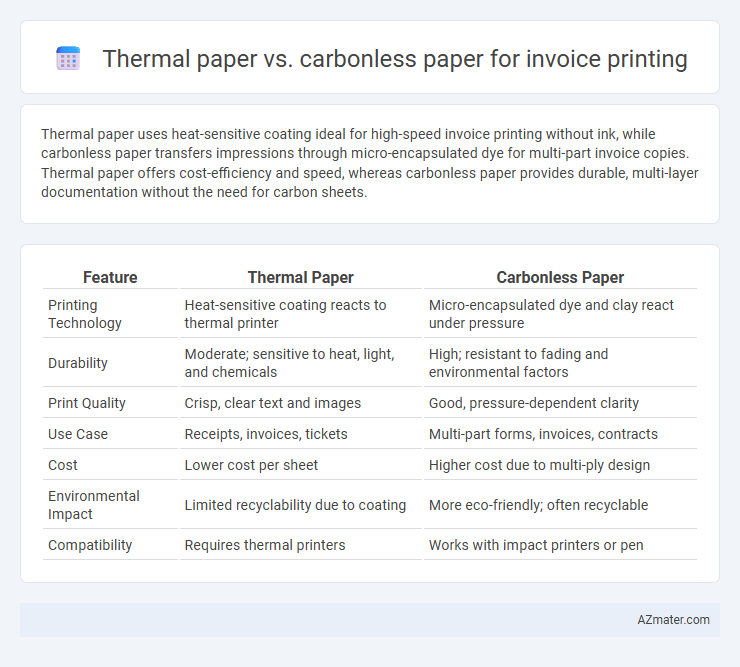 Thermal paper vs. carbonless paper for invoice printing

Thermal paper uses heat-sensitive coating ideal for high-speed invoice printing without ink, while carbonless paper transfers impressions through micro-encapsulated dye for multi-part invoice copies. Thermal paper offers cost-efficiency and speed, whereas carbonless paper provides durable, multi-layer documentation without the need for carbon sheets.

| Feature | Thermal Paper | Carbonless Paper |
|---|---|---|
| Printing Technology | Heat-sensitive coating reacts to thermal printer | Micro-encapsulated dye and clay react under pressure |
| Durability | Moderate; sensitive to heat, light, and chemicals | High; resistant to fading and environmental factors |
| Print Quality | Crisp, clear text and images | Good, pressure-dependent clarity |
| Use Case | Receipts, invoices, tickets | Multi-part forms, invoices, contracts |
| Cost | Lower cost per sheet | Higher cost due to multi-ply design |
| Environmental Impact | Limited recyclability due to coating | More eco-friendly; often recyclable |
| Compatibility | Requires thermal printers | Works with impact printers or pen |

AZmater.com