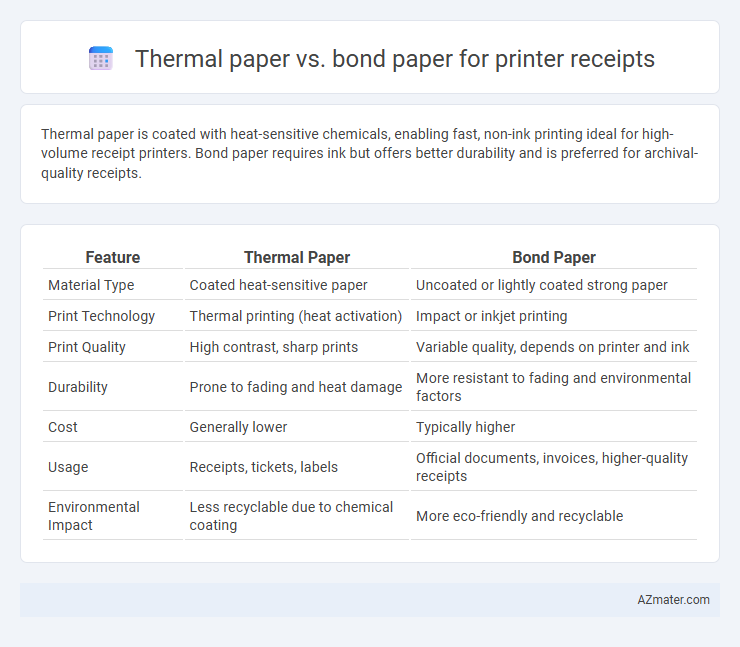 Thermal paper vs. bond paper for printer receipts

Thermal paper is coated with heat-sensitive chemicals, enabling fast, non-ink printing ideal for high-volume receipt printers. Bond paper requires ink but offers better durability and is preferred for archival-quality receipts.

| Feature | Thermal Paper | Bond Paper |
|---|---|---|
| Material Type | Coated heat-sensitive paper | Uncoated or lightly coated strong paper |
| Print Technology | Thermal printing (heat activation) | Impact or inkjet printing |
| Print Quality | High contrast, sharp prints | Variable quality, depends on printer and ink |
| Durability | Prone to fading and heat damage | More resistant to fading and environmental factors |
| Cost | Generally lower | Typically higher |
| Usage | Receipts, tickets, labels | Official documents, invoices, higher-quality receipts |
| Environmental Impact | Less recyclable due to chemical coating | More eco-friendly and recyclable |

AZmater.com