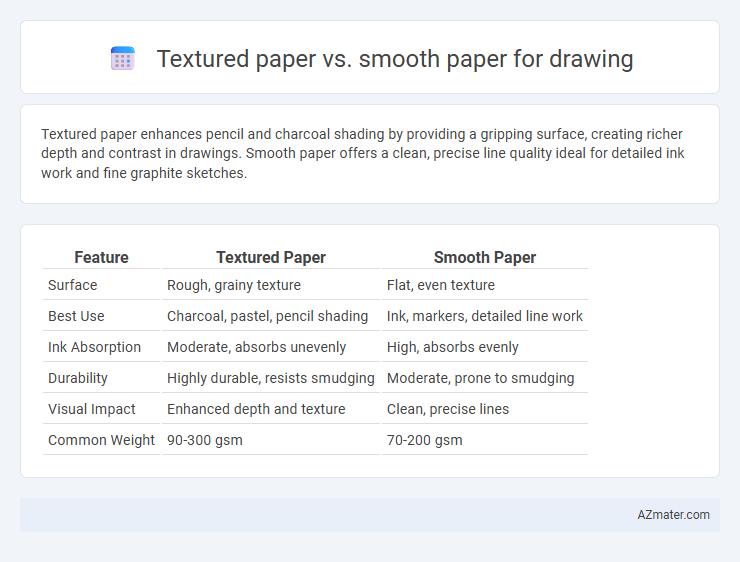 Textured paper vs. smooth paper for drawing

Textured paper enhances pencil and charcoal shading by providing a gripping surface, creating richer depth and contrast in drawings. Smooth paper offers a clean, precise line quality ideal for detailed ink work and fine graphite sketches.

| Feature | Textured Paper | Smooth Paper |
|---|---|---|
| Surface | Rough, grainy texture | Flat, even texture |
| Best Use | Charcoal, pastel, pencil shading | Ink, markers, detailed line work |
| Ink Absorption | Moderate, absorbs unevenly | High, absorbs evenly |
| Durability | Highly durable, resists smudging | Moderate, prone to smudging |
| Visual Impact | Enhanced depth and texture | Clean, precise lines |
| Common Weight | 90-300 gsm | 70-200 gsm |

AZmater.com