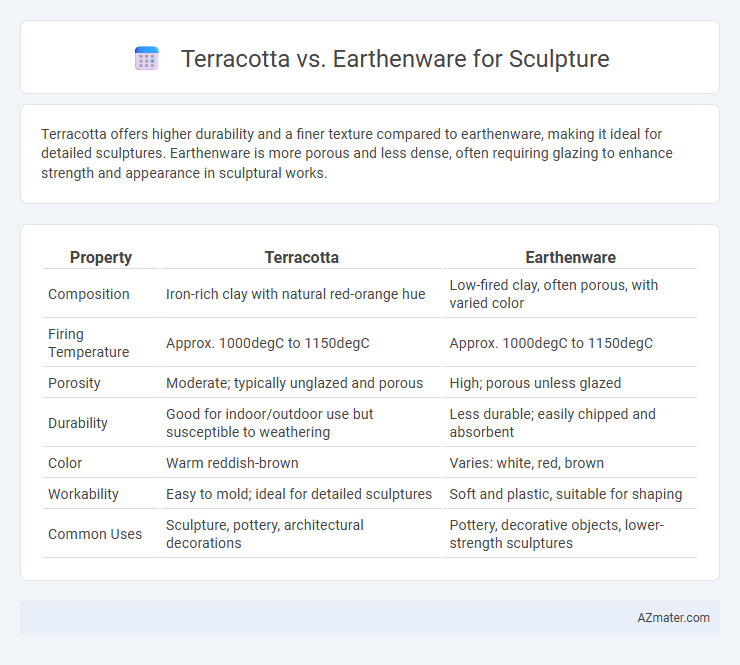 Terracotta vs. Earthenware for Sculpture

Terracotta offers higher durability and a finer texture compared to earthenware, making it ideal for detailed sculptures. Earthenware is more porous and less dense, often requiring glazing to enhance strength and appearance in sculptural works.

| Property | Terracotta | Earthenware |
|---|---|---|
| Composition | Iron-rich clay with natural red-orange hue | Low-fired clay, often porous, with varied color |
| Firing Temperature | Approx. 1000degC to 1150degC | Approx. 1000degC to 1150degC |
| Porosity | Moderate; typically unglazed and porous | High; porous unless glazed |
| Durability | Good for indoor/outdoor use but susceptible to weathering | Less durable; easily chipped and absorbent |
| Color | Warm reddish-brown | Varies: white, red, brown |
| Workability | Easy to mold; ideal for detailed sculptures | Soft and plastic, suitable for shaping |
| Common Uses | Sculpture, pottery, architectural decorations | Pottery, decorative objects, lower-strength sculptures |

AZmater.com