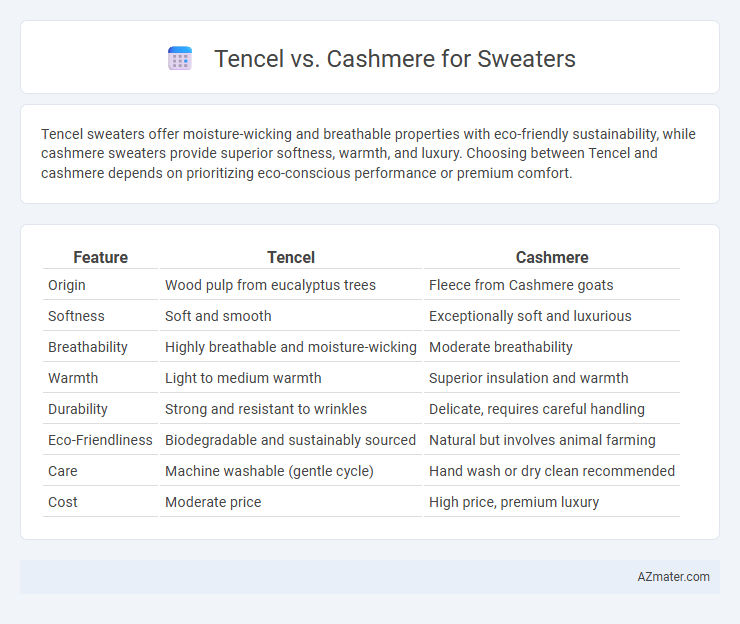 Tencel vs. Cashmere for Sweaters

Tencel sweaters offer moisture-wicking and breathable properties with eco-friendly sustainability, while cashmere sweaters provide superior softness, warmth, and luxury. Choosing between Tencel and cashmere depends on prioritizing eco-conscious performance or premium comfort.

| Feature | Tencel | Cashmere |
|---|---|---|
| Origin | Wood pulp from eucalyptus trees | Fleece from Cashmere goats |
| Softness | Soft and smooth | Exceptionally soft and luxurious |
| Breathability | Highly breathable and moisture-wicking | Moderate breathability |
| Warmth | Light to medium warmth | Superior insulation and warmth |
| Durability | Strong and resistant to wrinkles | Delicate, requires careful handling |
| Eco-Friendliness | Biodegradable and sustainably sourced | Natural but involves animal farming |
| Care | Machine washable (gentle cycle) | Hand wash or dry clean recommended |
| Cost | Moderate price | High price, premium luxury |

AZmater.com