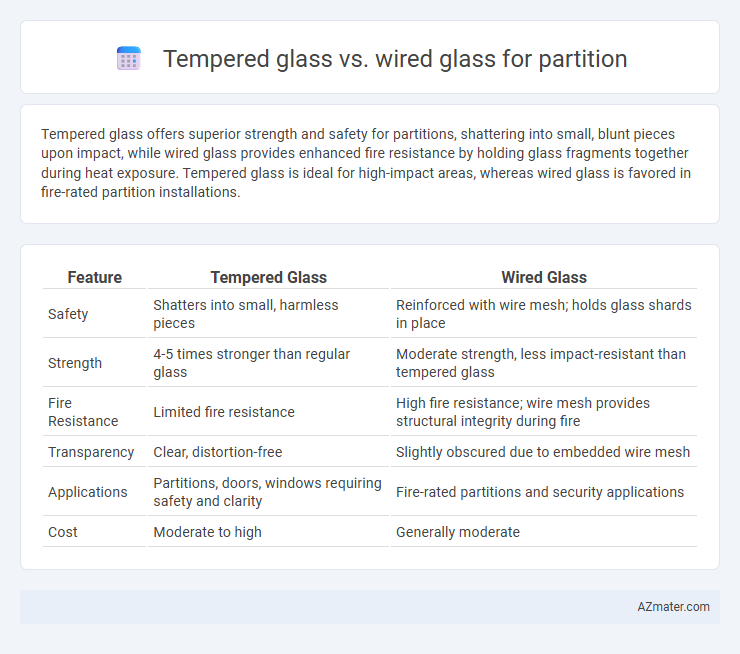 Tempered glass vs. wired glass for partition

Tempered glass offers superior strength and safety for partitions, shattering into small, blunt pieces upon impact, while wired glass provides enhanced fire resistance by holding glass fragments together during heat exposure. Tempered glass is ideal for high-impact areas, whereas wired glass is favored in fire-rated partition installations.

| Feature | Tempered Glass | Wired Glass |
|---|---|---|
| Safety | Shatters into small, harmless pieces | Reinforced with wire mesh; holds glass shards in place |
| Strength | 4-5 times stronger than regular glass | Moderate strength, less impact-resistant than tempered glass |
| Fire Resistance | Limited fire resistance | High fire resistance; wire mesh provides structural integrity during fire |
| Transparency | Clear, distortion-free | Slightly obscured due to embedded wire mesh |
| Applications | Partitions, doors, windows requiring safety and clarity | Fire-rated partitions and security applications |
| Cost | Moderate to high | Generally moderate |

AZmater.com