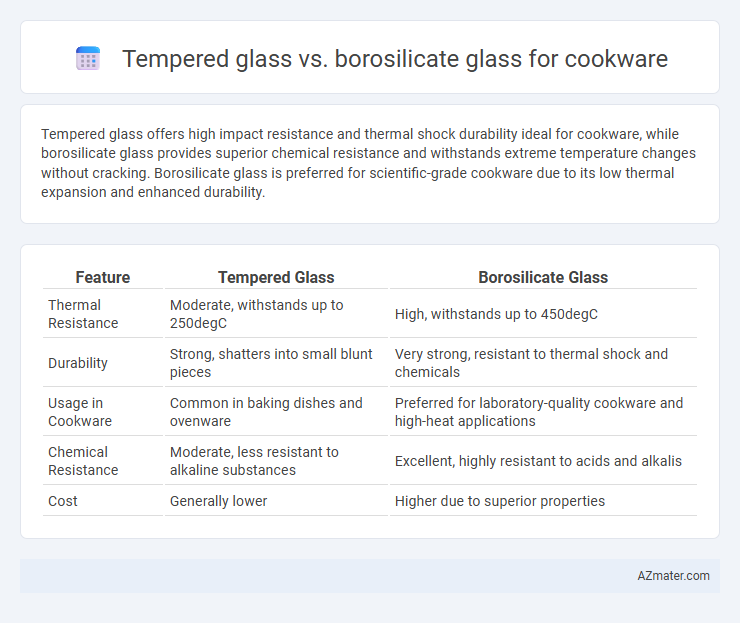 Tempered glass vs. borosilicate glass for cookware

Tempered glass offers high impact resistance and thermal shock durability ideal for cookware, while borosilicate glass provides superior chemical resistance and withstands extreme temperature changes without cracking. Borosilicate glass is preferred for scientific-grade cookware due to its low thermal expansion and enhanced durability.

| Feature | Tempered Glass | Borosilicate Glass |
|---|---|---|
| Thermal Resistance | Moderate, withstands up to 250degC | High, withstands up to 450degC |
| Durability | Strong, shatters into small blunt pieces | Very strong, resistant to thermal shock and chemicals |
| Usage in Cookware | Common in baking dishes and ovenware | Preferred for laboratory-quality cookware and high-heat applications |
| Chemical Resistance | Moderate, less resistant to alkaline substances | Excellent, highly resistant to acids and alkalis |
| Cost | Generally lower | Higher due to superior properties |

AZmater.com