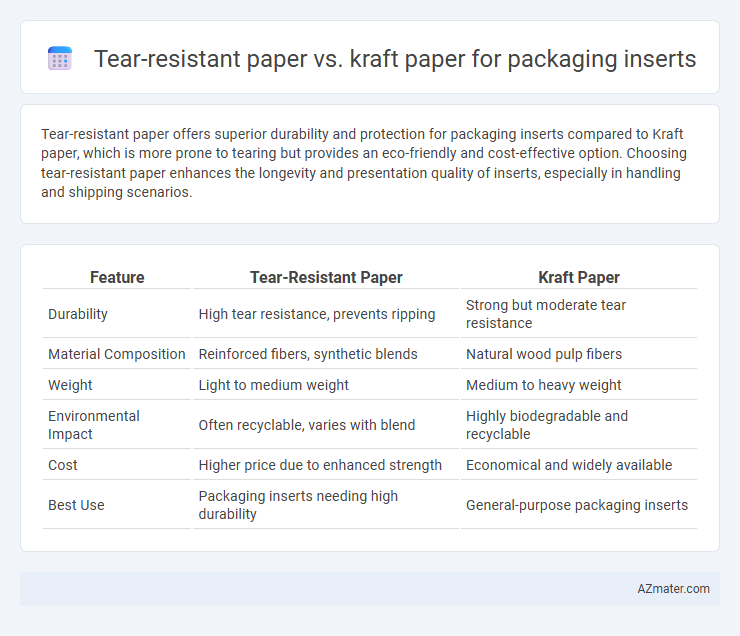 Tear-resistant paper vs. kraft paper for packaging inserts

Tear-resistant paper offers superior durability and protection for packaging inserts compared to Kraft paper, which is more prone to tearing but provides an eco-friendly and cost-effective option. Choosing tear-resistant paper enhances the longevity and presentation quality of inserts, especially in handling and shipping scenarios.

| Feature | Tear-Resistant Paper | Kraft Paper |
|---|---|---|
| Durability | High tear resistance, prevents ripping | Strong but moderate tear resistance |
| Material Composition | Reinforced fibers, synthetic blends | Natural wood pulp fibers |
| Weight | Light to medium weight | Medium to heavy weight |
| Environmental Impact | Often recyclable, varies with blend | Highly biodegradable and recyclable |
| Cost | Higher price due to enhanced strength | Economical and widely available |
| Best Use | Packaging inserts needing high durability | General-purpose packaging inserts |

AZmater.com