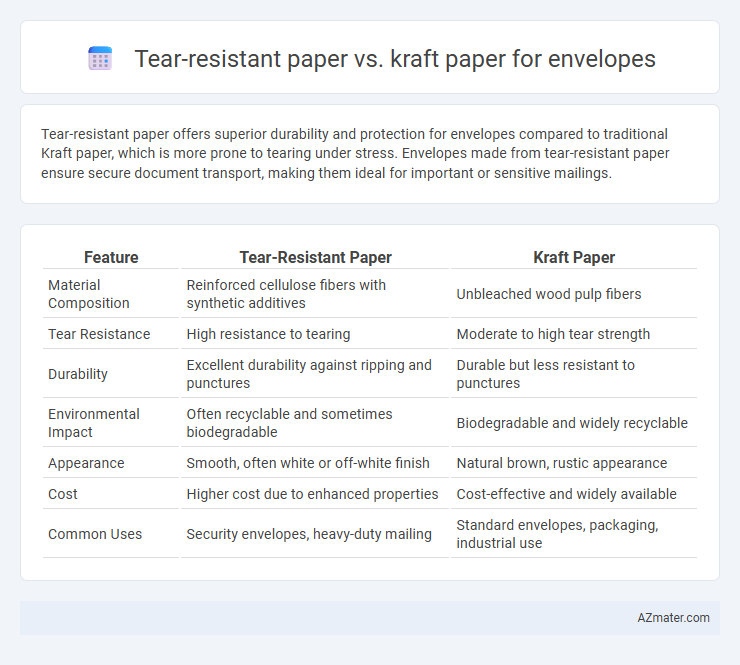 Tear-resistant paper vs. kraft paper for envelopes

Tear-resistant paper offers superior durability and protection for envelopes compared to traditional Kraft paper, which is more prone to tearing under stress. Envelopes made from tear-resistant paper ensure secure document transport, making them ideal for important or sensitive mailings.

| Feature | Tear-Resistant Paper | Kraft Paper |
|---|---|---|
| Material Composition | Reinforced cellulose fibers with synthetic additives | Unbleached wood pulp fibers |
| Tear Resistance | High resistance to tearing | Moderate to high tear strength |
| Durability | Excellent durability against ripping and punctures | Durable but less resistant to punctures |
| Environmental Impact | Often recyclable and sometimes biodegradable | Biodegradable and widely recyclable |
| Appearance | Smooth, often white or off-white finish | Natural brown, rustic appearance |
| Cost | Higher cost due to enhanced properties | Cost-effective and widely available |
| Common Uses | Security envelopes, heavy-duty mailing | Standard envelopes, packaging, industrial use |

AZmater.com