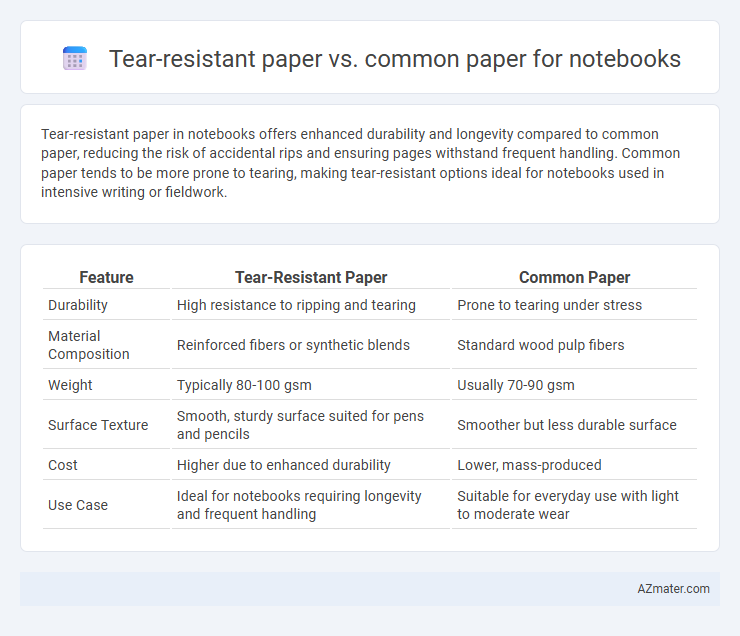 Tear-resistant paper vs. common paper for notebooks

Tear-resistant paper in notebooks offers enhanced durability and longevity compared to common paper, reducing the risk of accidental rips and ensuring pages withstand frequent handling. Common paper tends to be more prone to tearing, making tear-resistant options ideal for notebooks used in intensive writing or fieldwork.

| Feature | Tear-Resistant Paper | Common Paper |
|---|---|---|
| Durability | High resistance to ripping and tearing | Prone to tearing under stress |
| Material Composition | Reinforced fibers or synthetic blends | Standard wood pulp fibers |
| Weight | Typically 80-100 gsm | Usually 70-90 gsm |
| Surface Texture | Smooth, sturdy surface suited for pens and pencils | Smoother but less durable surface |
| Cost | Higher due to enhanced durability | Lower, mass-produced |
| Use Case | Ideal for notebooks requiring longevity and frequent handling | Suitable for everyday use with light to moderate wear |

AZmater.com