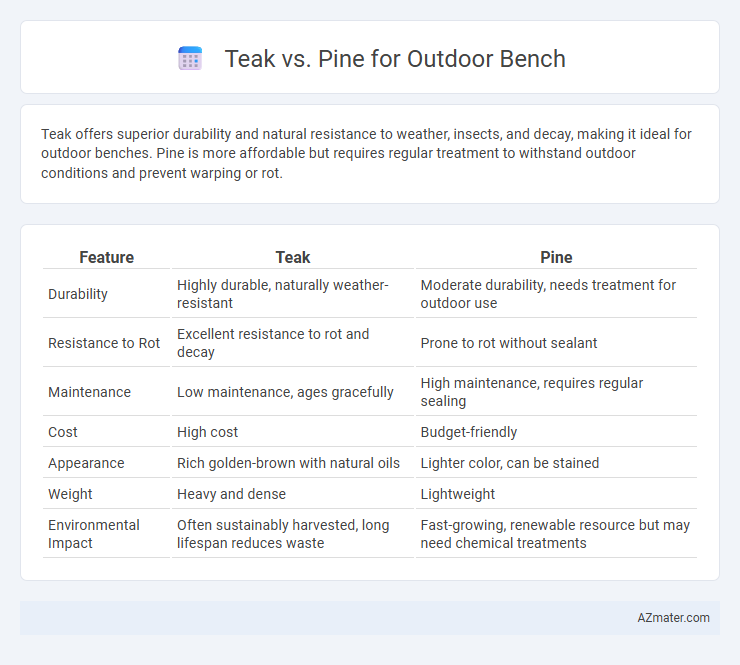 Teak vs. Pine for Outdoor Bench

Teak offers superior durability and natural resistance to weather, insects, and decay, making it ideal for outdoor benches. Pine is more affordable but requires regular treatment to withstand outdoor conditions and prevent warping or rot.

| Feature | Teak | Pine |
|---|---|---|
| Durability | Highly durable, naturally weather-resistant | Moderate durability, needs treatment for outdoor use |
| Resistance to Rot | Excellent resistance to rot and decay | Prone to rot without sealant |
| Maintenance | Low maintenance, ages gracefully | High maintenance, requires regular sealing |
| Cost | High cost | Budget-friendly |
| Appearance | Rich golden-brown with natural oils | Lighter color, can be stained |
| Weight | Heavy and dense | Lightweight |
| Environmental Impact | Often sustainably harvested, long lifespan reduces waste | Fast-growing, renewable resource but may need chemical treatments |

AZmater.com