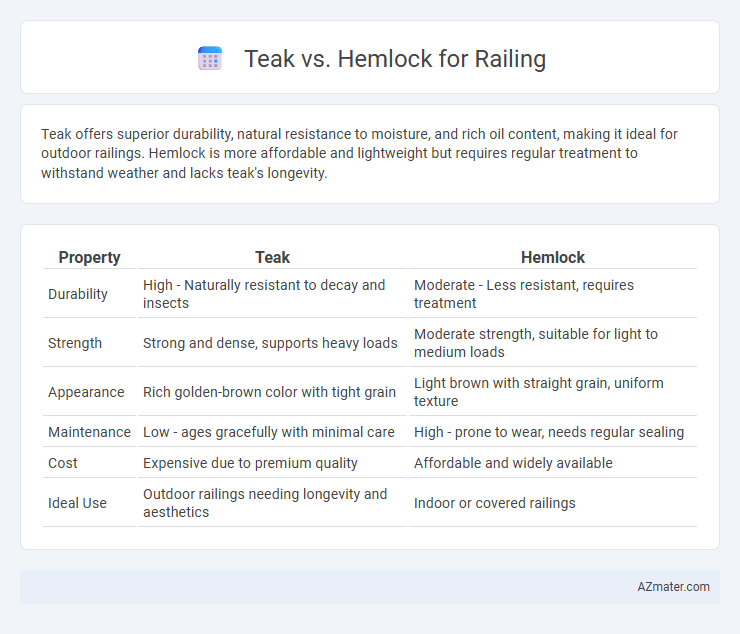 Teak vs. Hemlock for Railing

Teak offers superior durability, natural resistance to moisture, and rich oil content, making it ideal for outdoor railings. Hemlock is more affordable and lightweight but requires regular treatment to withstand weather and lacks teak's longevity.

| Property | Teak | Hemlock |
|---|---|---|
| Durability | High - Naturally resistant to decay and insects | Moderate - Less resistant, requires treatment |
| Strength | Strong and dense, supports heavy loads | Moderate strength, suitable for light to medium loads |
| Appearance | Rich golden-brown color with tight grain | Light brown with straight grain, uniform texture |
| Maintenance | Low - ages gracefully with minimal care | High - prone to wear, needs regular sealing |
| Cost | Expensive due to premium quality | Affordable and widely available |
| Ideal Use | Outdoor railings needing longevity and aesthetics | Indoor or covered railings |

AZmater.com