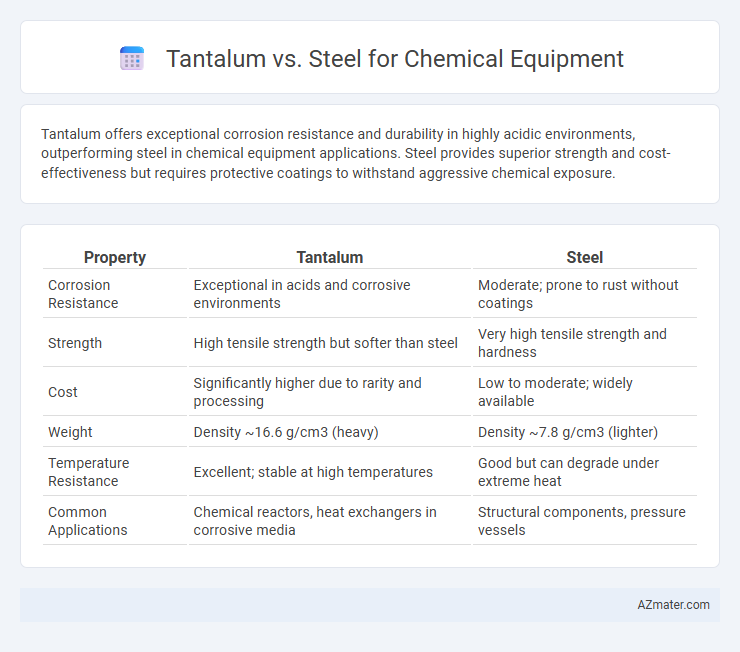 Tantalum vs. Steel for Chemical Equipment

Tantalum offers exceptional corrosion resistance and durability in highly acidic environments, outperforming steel in chemical equipment applications. Steel provides superior strength and cost-effectiveness but requires protective coatings to withstand aggressive chemical exposure.

| Property | Tantalum | Steel |
|---|---|---|
| Corrosion Resistance | Exceptional in acids and corrosive environments | Moderate; prone to rust without coatings |
| Strength | High tensile strength but softer than steel | Very high tensile strength and hardness |
| Cost | Significantly higher due to rarity and processing | Low to moderate; widely available |
| Weight | Density ~16.6 g/cm3 (heavy) | Density ~7.8 g/cm3 (lighter) |
| Temperature Resistance | Excellent; stable at high temperatures | Good but can degrade under extreme heat |
| Common Applications | Chemical reactors, heat exchangers in corrosive media | Structural components, pressure vessels |

AZmater.com