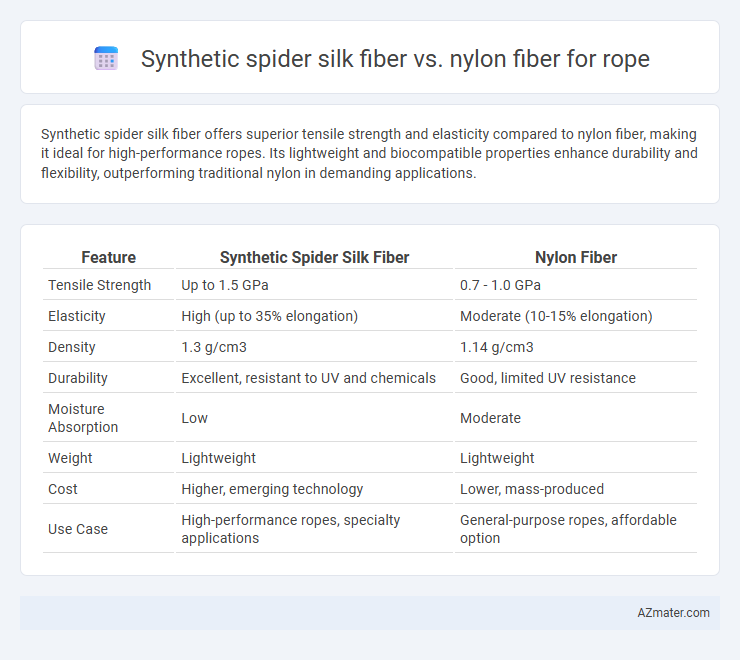 Synthetic spider silk fiber vs. nylon fiber for rope

Synthetic spider silk fiber offers superior tensile strength and elasticity compared to nylon fiber, making it ideal for high-performance ropes. Its lightweight and biocompatible properties enhance durability and flexibility, outperforming traditional nylon in demanding applications.

| Feature | Synthetic Spider Silk Fiber | Nylon Fiber |
|---|---|---|
| Tensile Strength | Up to 1.5 GPa | 0.7 - 1.0 GPa |
| Elasticity | High (up to 35% elongation) | Moderate (10-15% elongation) |
| Density | 1.3 g/cm3 | 1.14 g/cm3 |
| Durability | Excellent, resistant to UV and chemicals | Good, limited UV resistance |
| Moisture Absorption | Low | Moderate |
| Weight | Lightweight | Lightweight |
| Cost | Higher, emerging technology | Lower, mass-produced |
| Use Case | High-performance ropes, specialty applications | General-purpose ropes, affordable option |

AZmater.com