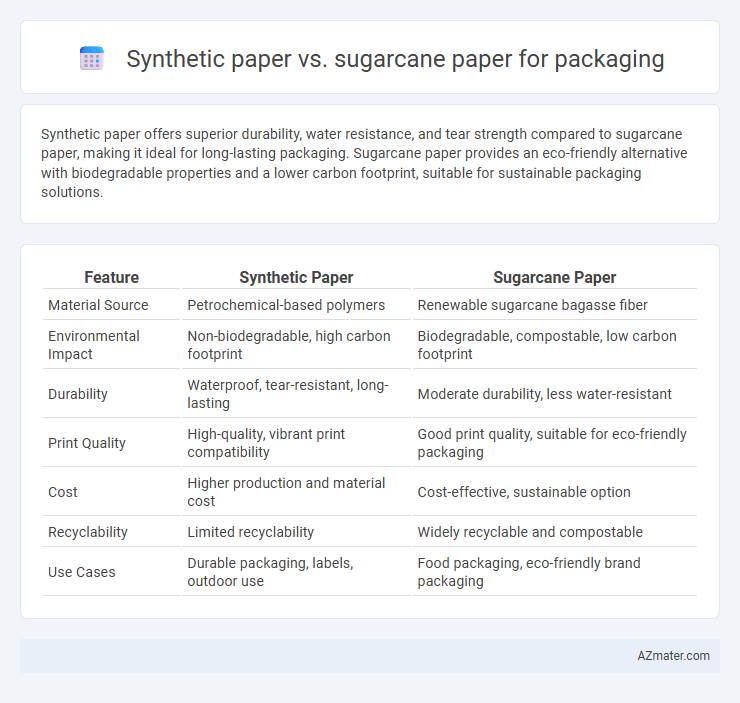 Synthetic paper vs. sugarcane paper for packaging

Synthetic paper offers superior durability, water resistance, and tear strength compared to sugarcane paper, making it ideal for long-lasting packaging. Sugarcane paper provides an eco-friendly alternative with biodegradable properties and a lower carbon footprint, suitable for sustainable packaging solutions.

| Feature | Synthetic Paper | Sugarcane Paper |
|---|---|---|
| Material Source | Petrochemical-based polymers | Renewable sugarcane bagasse fiber |
| Environmental Impact | Non-biodegradable, high carbon footprint | Biodegradable, compostable, low carbon footprint |
| Durability | Waterproof, tear-resistant, long-lasting | Moderate durability, less water-resistant |
| Print Quality | High-quality, vibrant print compatibility | Good print quality, suitable for eco-friendly packaging |
| Cost | Higher production and material cost | Cost-effective, sustainable option |
| Recyclability | Limited recyclability | Widely recyclable and compostable |
| Use Cases | Durable packaging, labels, outdoor use | Food packaging, eco-friendly brand packaging |

AZmater.com