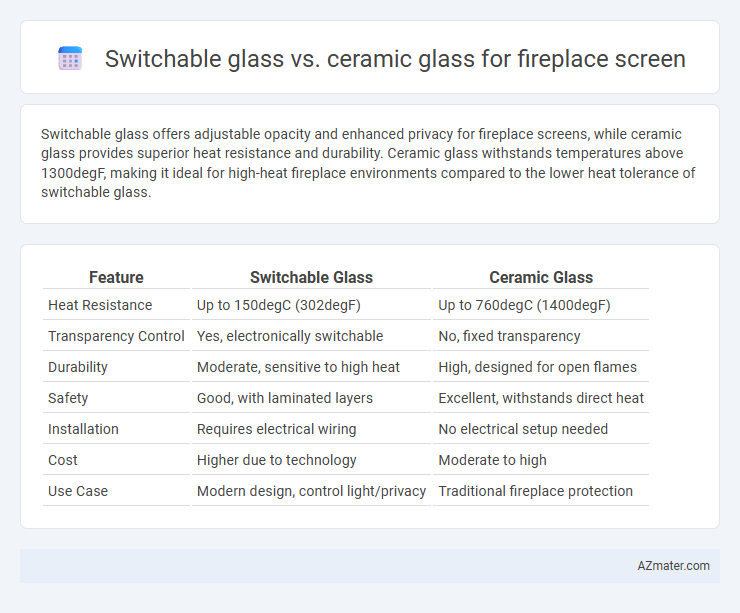 Switchable glass vs. ceramic glass for fireplace screen

Switchable glass offers adjustable opacity and enhanced privacy for fireplace screens, while ceramic glass provides superior heat resistance and durability. Ceramic glass withstands temperatures above 1300degF, making it ideal for high-heat fireplace environments compared to the lower heat tolerance of switchable glass.

| Feature | Switchable Glass | Ceramic Glass |
|---|---|---|
| Heat Resistance | Up to 150degC (302degF) | Up to 760degC (1400degF) |
| Transparency Control | Yes, electronically switchable | No, fixed transparency |
| Durability | Moderate, sensitive to high heat | High, designed for open flames |
| Safety | Good, with laminated layers | Excellent, withstands direct heat |
| Installation | Requires electrical wiring | No electrical setup needed |
| Cost | Higher due to technology | Moderate to high |
| Use Case | Modern design, control light/privacy | Traditional fireplace protection |

AZmater.com