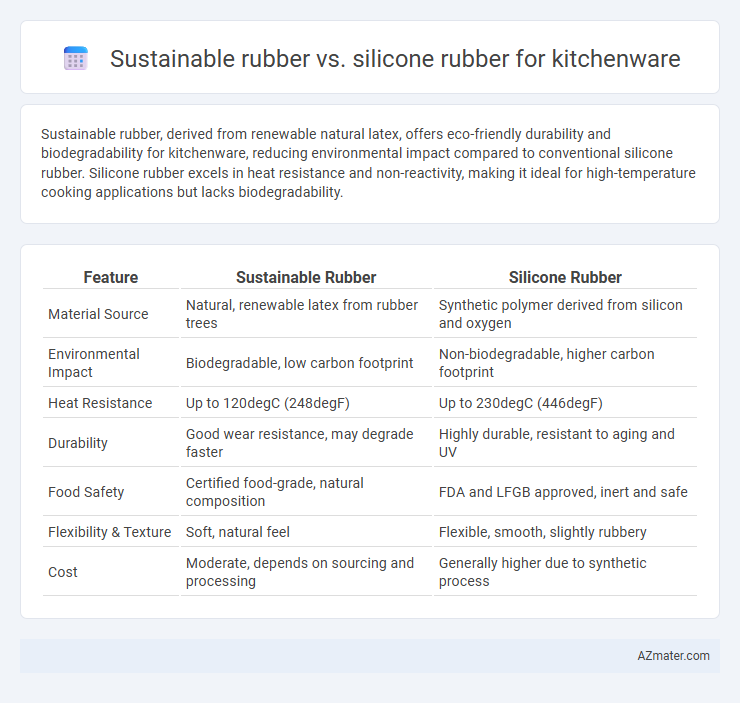 Sustainable rubber vs. silicone rubber for kitchenware

Sustainable rubber, derived from renewable natural latex, offers eco-friendly durability and biodegradability for kitchenware, reducing environmental impact compared to conventional silicone rubber. Silicone rubber excels in heat resistance and non-reactivity, making it ideal for high-temperature cooking applications but lacks biodegradability.

| Feature | Sustainable Rubber | Silicone Rubber |
|---|---|---|
| Material Source | Natural, renewable latex from rubber trees | Synthetic polymer derived from silicon and oxygen |
| Environmental Impact | Biodegradable, low carbon footprint | Non-biodegradable, higher carbon footprint |
| Heat Resistance | Up to 120degC (248degF) | Up to 230degC (446degF) |
| Durability | Good wear resistance, may degrade faster | Highly durable, resistant to aging and UV |
| Food Safety | Certified food-grade, natural composition | FDA and LFGB approved, inert and safe |
| Flexibility & Texture | Soft, natural feel | Flexible, smooth, slightly rubbery |
| Cost | Moderate, depends on sourcing and processing | Generally higher due to synthetic process |

AZmater.com