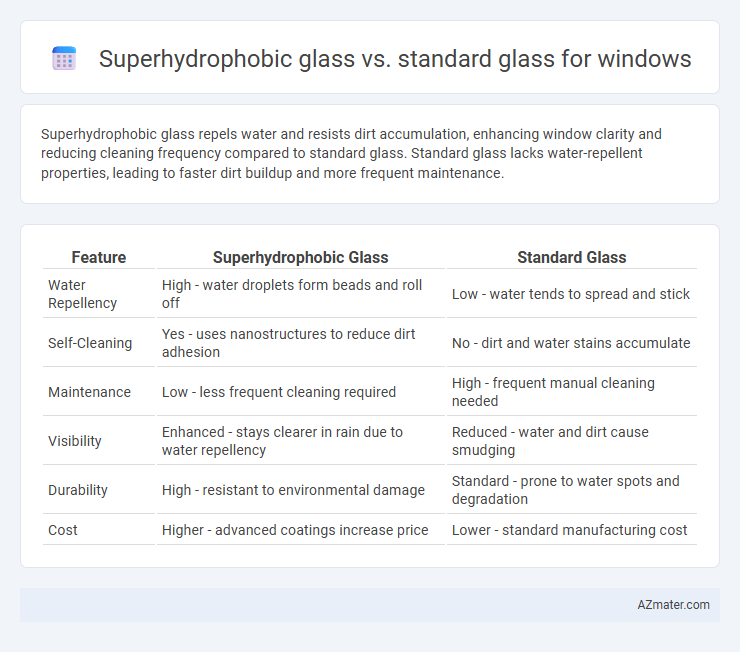 Superhydrophobic glass vs. standard glass for windows

Superhydrophobic glass repels water and resists dirt accumulation, enhancing window clarity and reducing cleaning frequency compared to standard glass. Standard glass lacks water-repellent properties, leading to faster dirt buildup and more frequent maintenance.

| Feature | Superhydrophobic Glass | Standard Glass |
|---|---|---|
| Water Repellency | High - water droplets form beads and roll off | Low - water tends to spread and stick |
| Self-Cleaning | Yes - uses nanostructures to reduce dirt adhesion | No - dirt and water stains accumulate |
| Maintenance | Low - less frequent cleaning required | High - frequent manual cleaning needed |
| Visibility | Enhanced - stays clearer in rain due to water repellency | Reduced - water and dirt cause smudging |
| Durability | High - resistant to environmental damage | Standard - prone to water spots and degradation |
| Cost | Higher - advanced coatings increase price | Lower - standard manufacturing cost |

AZmater.com