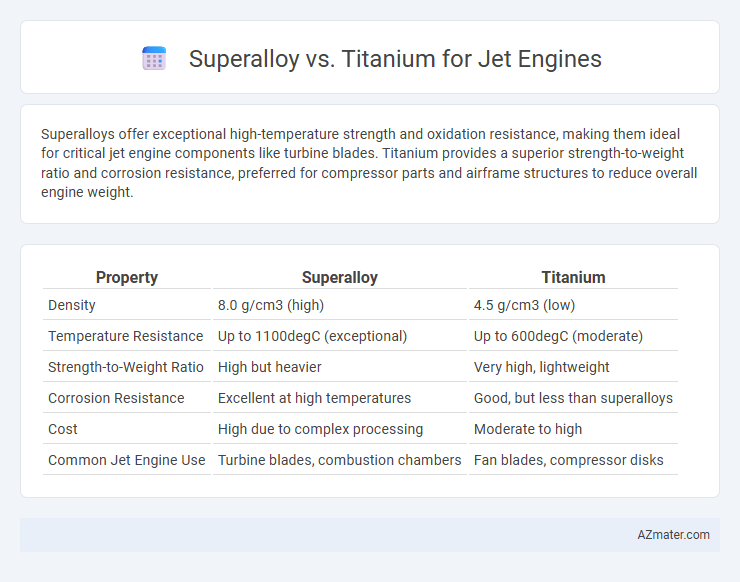 Superalloy vs. Titanium for Jet Engines

Superalloys offer exceptional high-temperature strength and oxidation resistance, making them ideal for critical jet engine components like turbine blades. Titanium provides a superior strength-to-weight ratio and corrosion resistance, preferred for compressor parts and airframe structures to reduce overall engine weight.

| Property | Superalloy | Titanium |
|---|---|---|
| Density | 8.0 g/cm3 (high) | 4.5 g/cm3 (low) |
| Temperature Resistance | Up to 1100degC (exceptional) | Up to 600degC (moderate) |
| Strength-to-Weight Ratio | High but heavier | Very high, lightweight |
| Corrosion Resistance | Excellent at high temperatures | Good, but less than superalloys |
| Cost | High due to complex processing | Moderate to high |
| Common Jet Engine Use | Turbine blades, combustion chambers | Fan blades, compressor disks |

AZmater.com