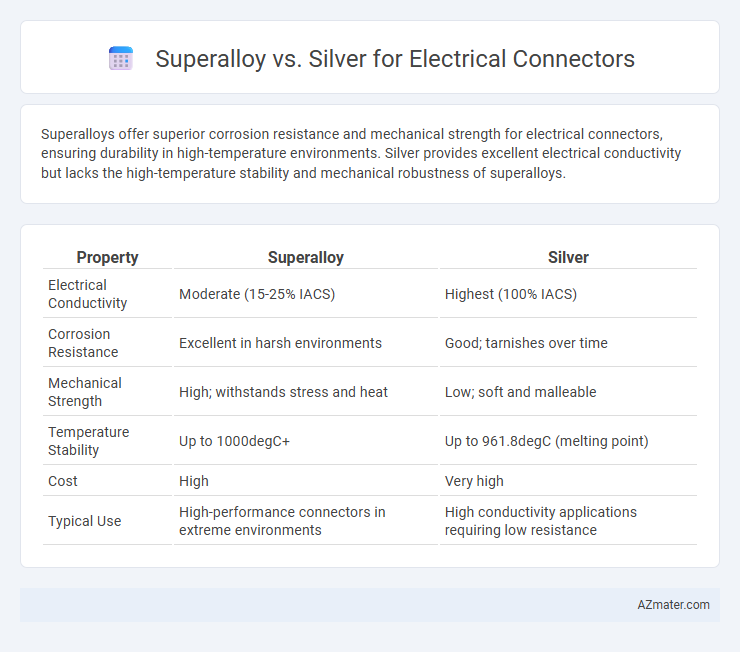 Superalloy vs. Silver for Electrical Connectors

Superalloys offer superior corrosion resistance and mechanical strength for electrical connectors, ensuring durability in high-temperature environments. Silver provides excellent electrical conductivity but lacks the high-temperature stability and mechanical robustness of superalloys.

| Property | Superalloy | Silver |
|---|---|---|
| Electrical Conductivity | Moderate (15-25% IACS) | Highest (100% IACS) |
| Corrosion Resistance | Excellent in harsh environments | Good; tarnishes over time |
| Mechanical Strength | High; withstands stress and heat | Low; soft and malleable |
| Temperature Stability | Up to 1000degC+ | Up to 961.8degC (melting point) |
| Cost | High | Very high |
| Typical Use | High-performance connectors in extreme environments | High conductivity applications requiring low resistance |

AZmater.com