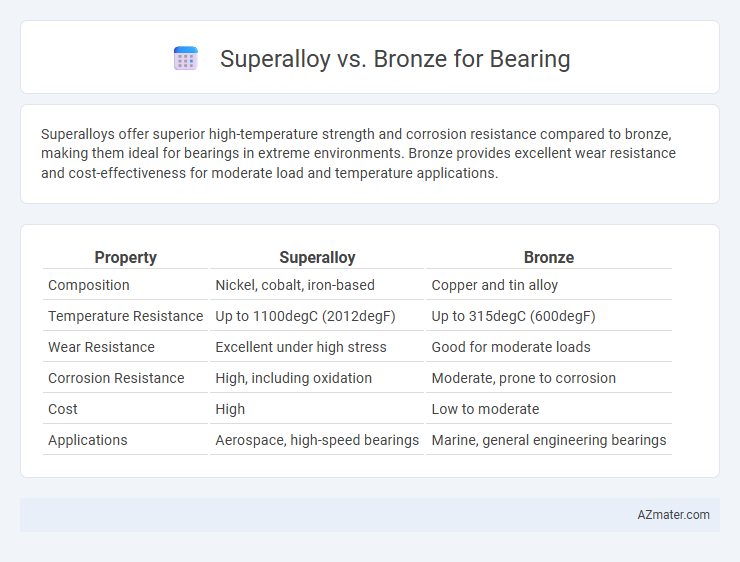 Superalloy vs. Bronze for Bearing

Superalloys offer superior high-temperature strength and corrosion resistance compared to bronze, making them ideal for bearings in extreme environments. Bronze provides excellent wear resistance and cost-effectiveness for moderate load and temperature applications.

| Property | Superalloy | Bronze |
|---|---|---|
| Composition | Nickel, cobalt, iron-based | Copper and tin alloy |
| Temperature Resistance | Up to 1100degC (2012degF) | Up to 315degC (600degF) |
| Wear Resistance | Excellent under high stress | Good for moderate loads |
| Corrosion Resistance | High, including oxidation | Moderate, prone to corrosion |
| Cost | High | Low to moderate |
| Applications | Aerospace, high-speed bearings | Marine, general engineering bearings |

AZmater.com