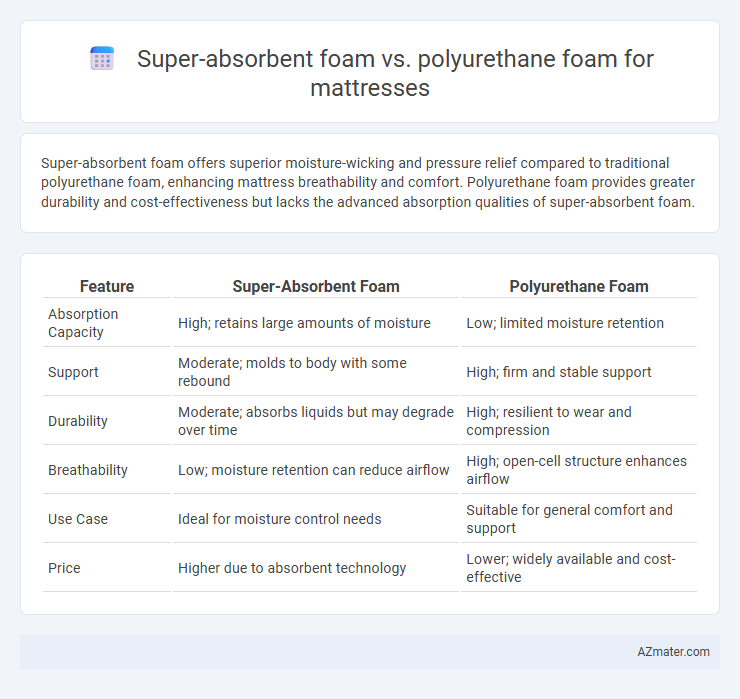 Super-absorbent foam vs. polyurethane foam for mattresses

Super-absorbent foam offers superior moisture-wicking and pressure relief compared to traditional polyurethane foam, enhancing mattress breathability and comfort. Polyurethane foam provides greater durability and cost-effectiveness but lacks the advanced absorption qualities of super-absorbent foam.

| Feature | Super-Absorbent Foam | Polyurethane Foam |
|---|---|---|
| Absorption Capacity | High; retains large amounts of moisture | Low; limited moisture retention |
| Support | Moderate; molds to body with some rebound | High; firm and stable support |
| Durability | Moderate; absorbs liquids but may degrade over time | High; resilient to wear and compression |
| Breathability | Low; moisture retention can reduce airflow | High; open-cell structure enhances airflow |
| Use Case | Ideal for moisture control needs | Suitable for general comfort and support |
| Price | Higher due to absorbent technology | Lower; widely available and cost-effective |

AZmater.com