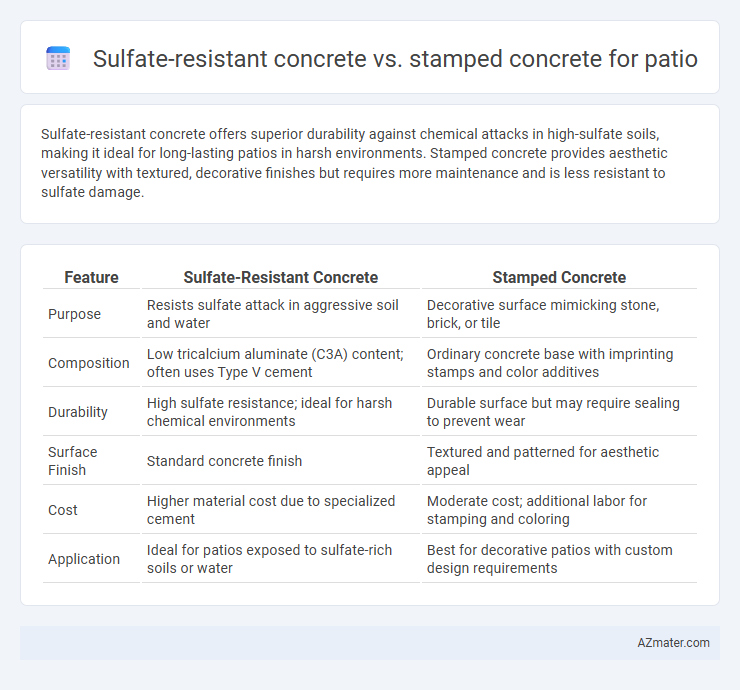 Sulfate-resistant concrete vs. stamped concrete for patio

Sulfate-resistant concrete offers superior durability against chemical attacks in high-sulfate soils, making it ideal for long-lasting patios in harsh environments. Stamped concrete provides aesthetic versatility with textured, decorative finishes but requires more maintenance and is less resistant to sulfate damage.

| Feature | Sulfate-Resistant Concrete | Stamped Concrete |
|---|---|---|
| Purpose | Resists sulfate attack in aggressive soil and water | Decorative surface mimicking stone, brick, or tile |
| Composition | Low tricalcium aluminate (C3A) content; often uses Type V cement | Ordinary concrete base with imprinting stamps and color additives |
| Durability | High sulfate resistance; ideal for harsh chemical environments | Durable surface but may require sealing to prevent wear |
| Surface Finish | Standard concrete finish | Textured and patterned for aesthetic appeal |
| Cost | Higher material cost due to specialized cement | Moderate cost; additional labor for stamping and coloring |
| Application | Ideal for patios exposed to sulfate-rich soils or water | Best for decorative patios with custom design requirements |

AZmater.com