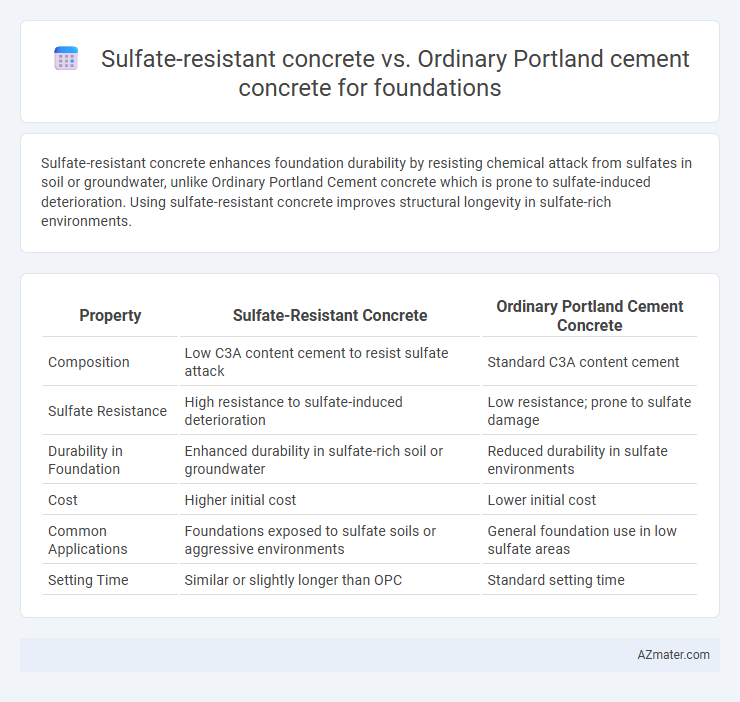 Sulfate-resistant concrete vs. Ordinary Portland cement concrete for foundations

Sulfate-resistant concrete enhances foundation durability by resisting chemical attack from sulfates in soil or groundwater, unlike Ordinary Portland Cement concrete which is prone to sulfate-induced deterioration. Using sulfate-resistant concrete improves structural longevity in sulfate-rich environments.

| Property | Sulfate-Resistant Concrete | Ordinary Portland Cement Concrete |
|---|---|---|
| Composition | Low C3A content cement to resist sulfate attack | Standard C3A content cement |
| Sulfate Resistance | High resistance to sulfate-induced deterioration | Low resistance; prone to sulfate damage |
| Durability in Foundation | Enhanced durability in sulfate-rich soil or groundwater | Reduced durability in sulfate environments |
| Cost | Higher initial cost | Lower initial cost |
| Common Applications | Foundations exposed to sulfate soils or aggressive environments | General foundation use in low sulfate areas |
| Setting Time | Similar or slightly longer than OPC | Standard setting time |

AZmater.com