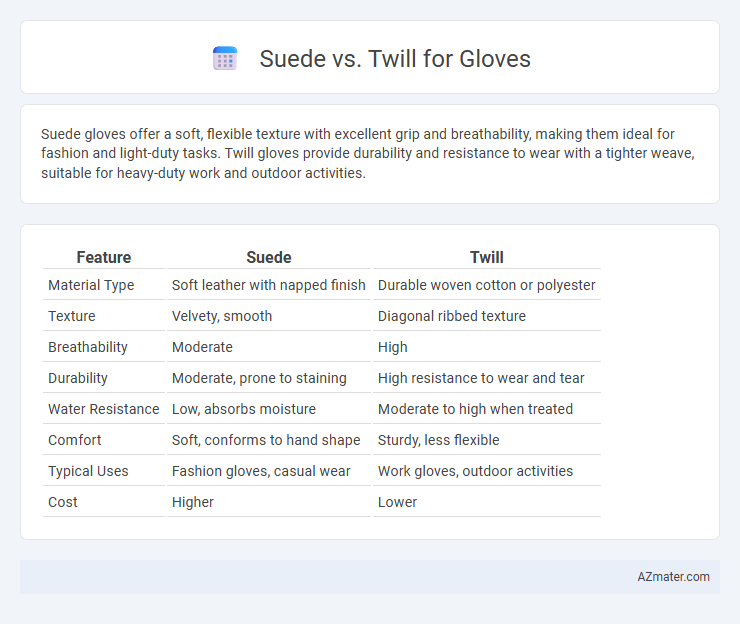 Suede vs. Twill for Gloves

Suede gloves offer a soft, flexible texture with excellent grip and breathability, making them ideal for fashion and light-duty tasks. Twill gloves provide durability and resistance to wear with a tighter weave, suitable for heavy-duty work and outdoor activities.

| Feature | Suede | Twill |
|---|---|---|
| Material Type | Soft leather with napped finish | Durable woven cotton or polyester |
| Texture | Velvety, smooth | Diagonal ribbed texture |
| Breathability | Moderate | High |
| Durability | Moderate, prone to staining | High resistance to wear and tear |
| Water Resistance | Low, absorbs moisture | Moderate to high when treated |
| Comfort | Soft, conforms to hand shape | Sturdy, less flexible |
| Typical Uses | Fashion gloves, casual wear | Work gloves, outdoor activities |
| Cost | Higher | Lower |

AZmater.com