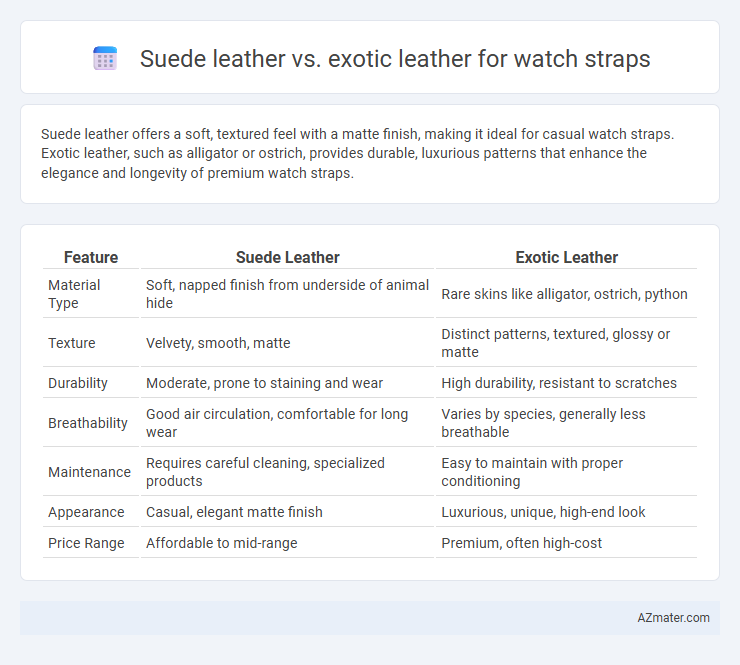 Suede leather vs. exotic leather for watch straps

Suede leather offers a soft, textured feel with a matte finish, making it ideal for casual watch straps. Exotic leather, such as alligator or ostrich, provides durable, luxurious patterns that enhance the elegance and longevity of premium watch straps.

| Feature | Suede Leather | Exotic Leather |
|---|---|---|
| Material Type | Soft, napped finish from underside of animal hide | Rare skins like alligator, ostrich, python |
| Texture | Velvety, smooth, matte | Distinct patterns, textured, glossy or matte |
| Durability | Moderate, prone to staining and wear | High durability, resistant to scratches |
| Breathability | Good air circulation, comfortable for long wear | Varies by species, generally less breathable |
| Maintenance | Requires careful cleaning, specialized products | Easy to maintain with proper conditioning |
| Appearance | Casual, elegant matte finish | Luxurious, unique, high-end look |
| Price Range | Affordable to mid-range | Premium, often high-cost |

AZmater.com