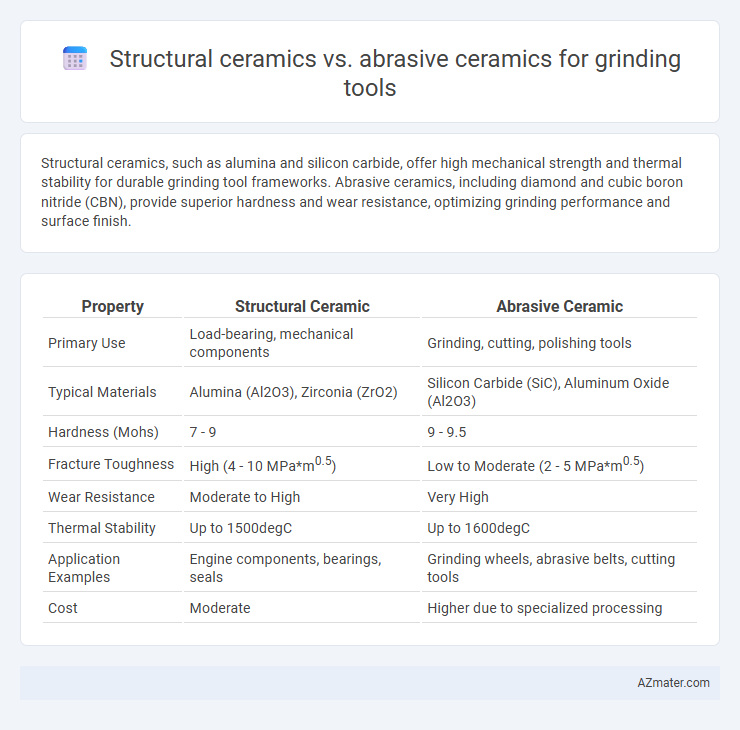 Structural ceramics vs. abrasive ceramics for grinding tools

Structural ceramics, such as alumina and silicon carbide, offer high mechanical strength and thermal stability for durable grinding tool frameworks. Abrasive ceramics, including diamond and cubic boron nitride (CBN), provide superior hardness and wear resistance, optimizing grinding performance and surface finish.

| Property | Structural Ceramic | Abrasive Ceramic |
|---|---|---|
| Primary Use | Load-bearing, mechanical components | Grinding, cutting, polishing tools |
| Typical Materials | Alumina (Al2O3), Zirconia (ZrO2) | Silicon Carbide (SiC), Aluminum Oxide (Al2O3) |
| Hardness (Mohs) | 7 - 9 | 9 - 9.5 |
| Fracture Toughness | High (4 - 10 MPa*m$^{0.5}$) | Low to Moderate (2 - 5 MPa*m$^{0.5}$) |
| Wear Resistance | Moderate to High | Very High |
| Thermal Stability | Up to 1500degC | Up to 1600degC |
| Application Examples | Engine components, bearings, seals | Grinding wheels, abrasive belts, cutting tools |
| Cost | Moderate | Higher due to specialized processing |

AZmater.com