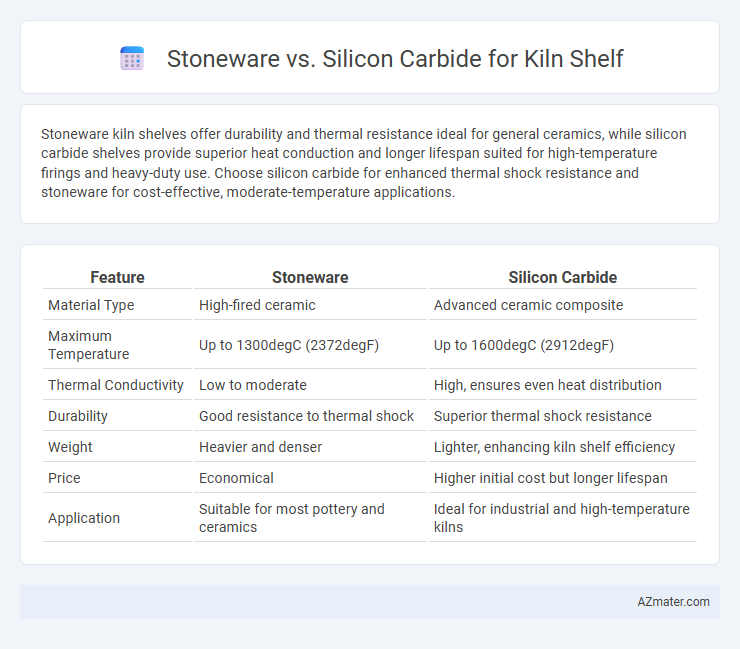 Stoneware vs. Silicon Carbide for Kiln Shelf

Stoneware kiln shelves offer durability and thermal resistance ideal for general ceramics, while silicon carbide shelves provide superior heat conduction and longer lifespan suited for high-temperature firings and heavy-duty use. Choose silicon carbide for enhanced thermal shock resistance and stoneware for cost-effective, moderate-temperature applications.

| Feature | Stoneware | Silicon Carbide |
|---|---|---|
| Material Type | High-fired ceramic | Advanced ceramic composite |
| Maximum Temperature | Up to 1300degC (2372degF) | Up to 1600degC (2912degF) |
| Thermal Conductivity | Low to moderate | High, ensures even heat distribution |
| Durability | Good resistance to thermal shock | Superior thermal shock resistance |
| Weight | Heavier and denser | Lighter, enhancing kiln shelf efficiency |
| Price | Economical | Higher initial cost but longer lifespan |
| Application | Suitable for most pottery and ceramics | Ideal for industrial and high-temperature kilns |

AZmater.com