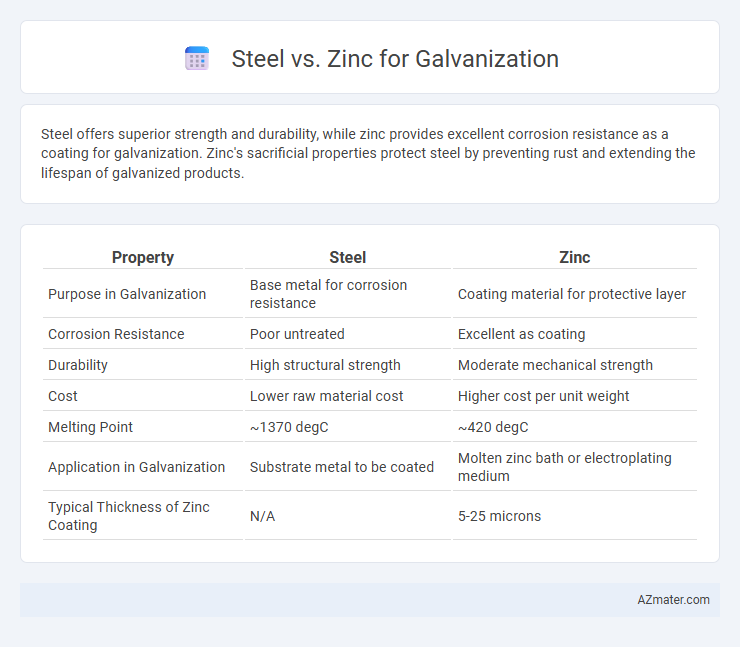 Steel vs. Zinc for Galvanization

Steel offers superior strength and durability, while zinc provides excellent corrosion resistance as a coating for galvanization. Zinc's sacrificial properties protect steel by preventing rust and extending the lifespan of galvanized products.

| Property | Steel | Zinc |
|---|---|---|
| Purpose in Galvanization | Base metal for corrosion resistance | Coating material for protective layer |
| Corrosion Resistance | Poor untreated | Excellent as coating |
| Durability | High structural strength | Moderate mechanical strength |
| Cost | Lower raw material cost | Higher cost per unit weight |
| Melting Point | ~1370 degC | ~420 degC |
| Application in Galvanization | Substrate metal to be coated | Molten zinc bath or electroplating medium |
| Typical Thickness of Zinc Coating | N/A | 5-25 microns |

AZmater.com