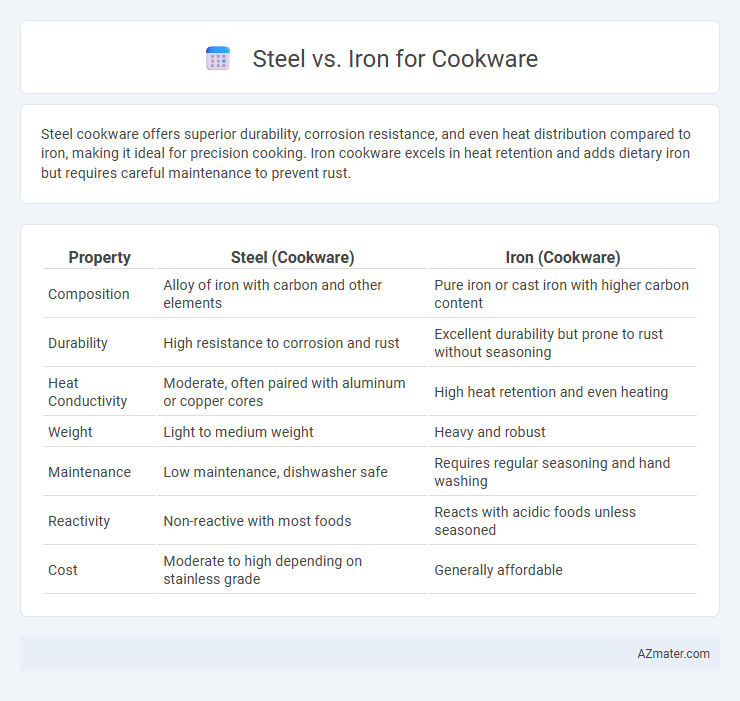 Steel vs. Iron for Cookware

Steel cookware offers superior durability, corrosion resistance, and even heat distribution compared to iron, making it ideal for precision cooking. Iron cookware excels in heat retention and adds dietary iron but requires careful maintenance to prevent rust.

| Property | Steel (Cookware) | Iron (Cookware) |
|---|---|---|
| Composition | Alloy of iron with carbon and other elements | Pure iron or cast iron with higher carbon content |
| Durability | High resistance to corrosion and rust | Excellent durability but prone to rust without seasoning |
| Heat Conductivity | Moderate, often paired with aluminum or copper cores | High heat retention and even heating |
| Weight | Light to medium weight | Heavy and robust |
| Maintenance | Low maintenance, dishwasher safe | Requires regular seasoning and hand washing |
| Reactivity | Non-reactive with most foods | Reacts with acidic foods unless seasoned |
| Cost | Moderate to high depending on stainless grade | Generally affordable |

AZmater.com