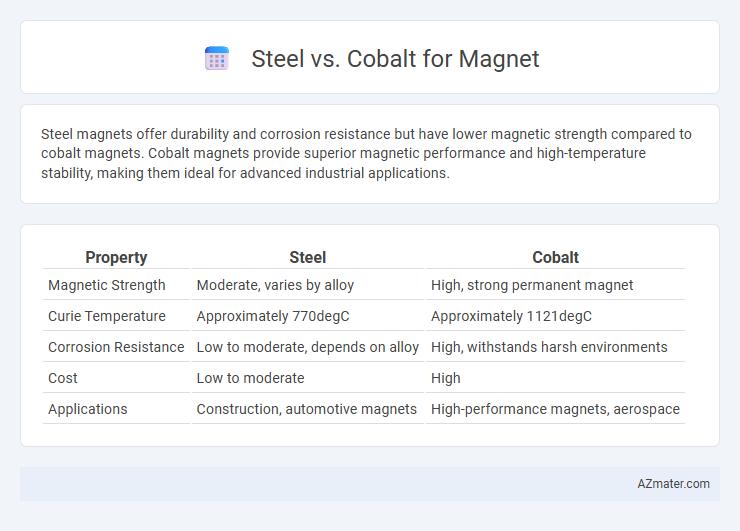 Steel vs. Cobalt for Magnet

Steel magnets offer durability and corrosion resistance but have lower magnetic strength compared to cobalt magnets. Cobalt magnets provide superior magnetic performance and high-temperature stability, making them ideal for advanced industrial applications.

| Property | Steel | Cobalt |
|---|---|---|
| Magnetic Strength | Moderate, varies by alloy | High, strong permanent magnet |
| Curie Temperature | Approximately 770degC | Approximately 1121degC |
| Corrosion Resistance | Low to moderate, depends on alloy | High, withstands harsh environments |
| Cost | Low to moderate | High |
| Applications | Construction, automotive magnets | High-performance magnets, aerospace |

AZmater.com