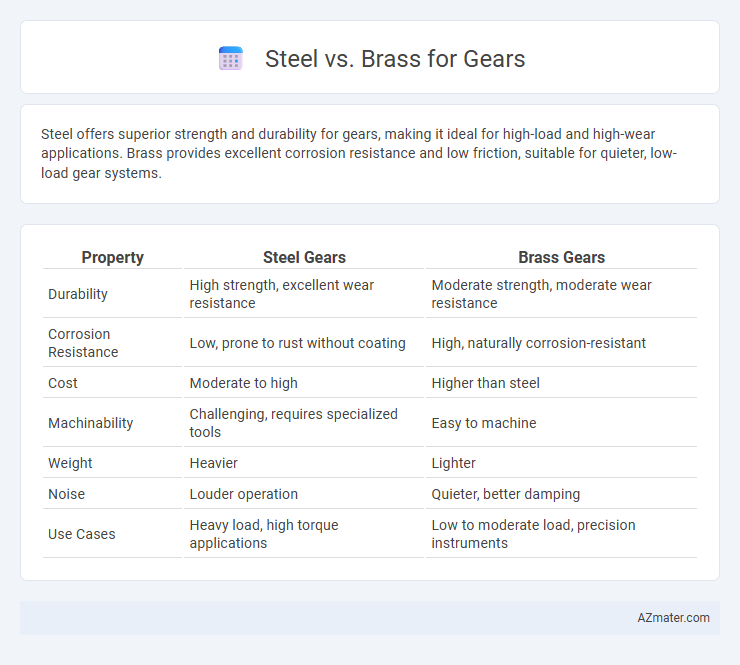 Steel vs. Brass for Gears

Steel offers superior strength and durability for gears, making it ideal for high-load and high-wear applications. Brass provides excellent corrosion resistance and low friction, suitable for quieter, low-load gear systems.

| Property | Steel Gears | Brass Gears |
|---|---|---|
| Durability | High strength, excellent wear resistance | Moderate strength, moderate wear resistance |
| Corrosion Resistance | Low, prone to rust without coating | High, naturally corrosion-resistant |
| Cost | Moderate to high | Higher than steel |
| Machinability | Challenging, requires specialized tools | Easy to machine |
| Weight | Heavier | Lighter |
| Noise | Louder operation | Quieter, better damping |
| Use Cases | Heavy load, high torque applications | Low to moderate load, precision instruments |

AZmater.com