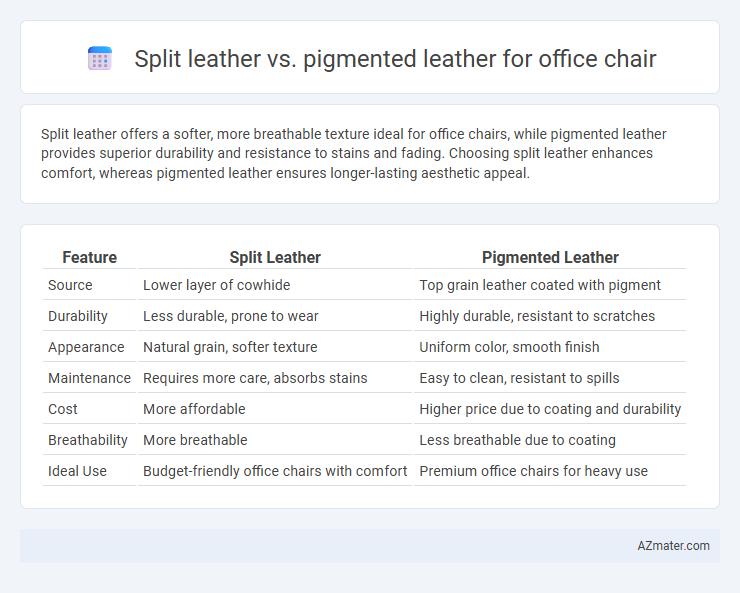 Split leather vs. pigmented leather for office chair

Split leather offers a softer, more breathable texture ideal for office chairs, while pigmented leather provides superior durability and resistance to stains and fading. Choosing split leather enhances comfort, whereas pigmented leather ensures longer-lasting aesthetic appeal.

| Feature | Split Leather | Pigmented Leather |
|---|---|---|
| Source | Lower layer of cowhide | Top grain leather coated with pigment |
| Durability | Less durable, prone to wear | Highly durable, resistant to scratches |
| Appearance | Natural grain, softer texture | Uniform color, smooth finish |
| Maintenance | Requires more care, absorbs stains | Easy to clean, resistant to spills |
| Cost | More affordable | Higher price due to coating and durability |
| Breathability | More breathable | Less breathable due to coating |
| Ideal Use | Budget-friendly office chairs with comfort | Premium office chairs for heavy use |

AZmater.com