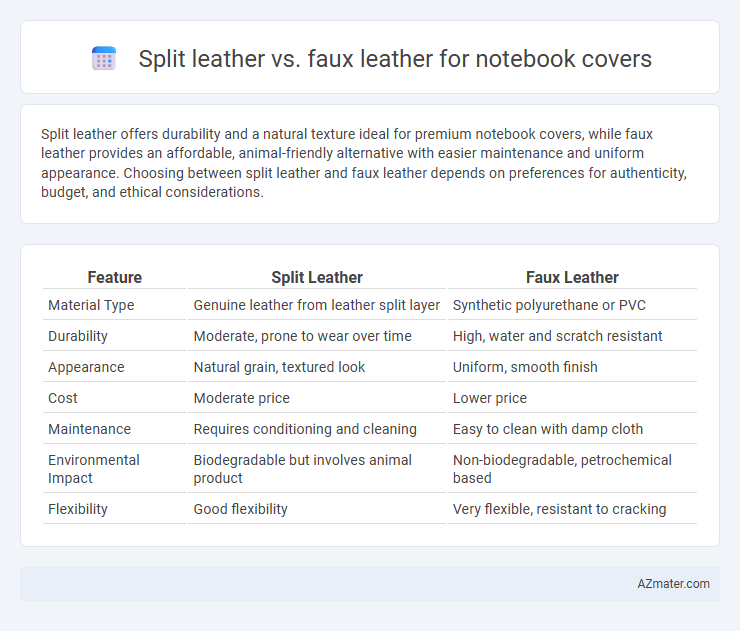 Split leather vs. faux leather for notebook covers

Split leather offers durability and a natural texture ideal for premium notebook covers, while faux leather provides an affordable, animal-friendly alternative with easier maintenance and uniform appearance. Choosing between split leather and faux leather depends on preferences for authenticity, budget, and ethical considerations.

| Feature | Split Leather | Faux Leather |
|---|---|---|
| Material Type | Genuine leather from leather split layer | Synthetic polyurethane or PVC |
| Durability | Moderate, prone to wear over time | High, water and scratch resistant |
| Appearance | Natural grain, textured look | Uniform, smooth finish |
| Cost | Moderate price | Lower price |
| Maintenance | Requires conditioning and cleaning | Easy to clean with damp cloth |
| Environmental Impact | Biodegradable but involves animal product | Non-biodegradable, petrochemical based |
| Flexibility | Good flexibility | Very flexible, resistant to cracking |

AZmater.com