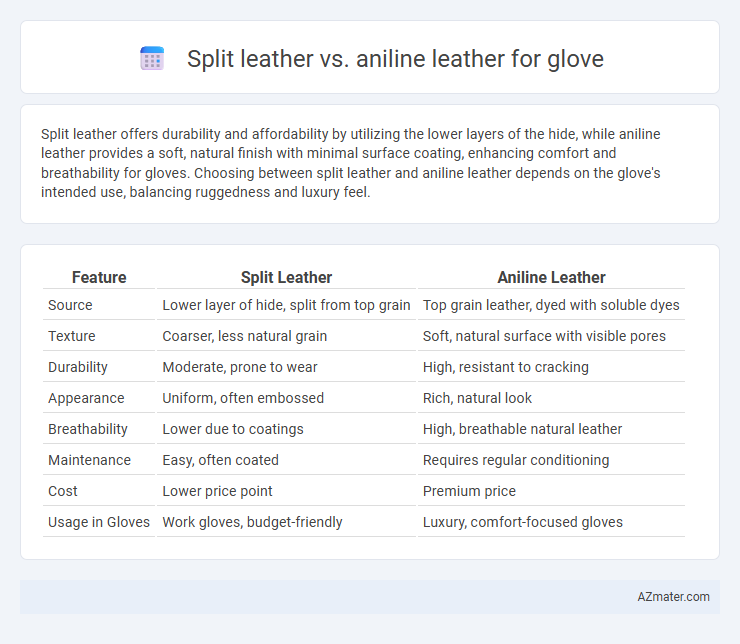 Split leather vs. aniline leather for glove

Split leather offers durability and affordability by utilizing the lower layers of the hide, while aniline leather provides a soft, natural finish with minimal surface coating, enhancing comfort and breathability for gloves. Choosing between split leather and aniline leather depends on the glove's intended use, balancing ruggedness and luxury feel.

| Feature | Split Leather | Aniline Leather |
|---|---|---|
| Source | Lower layer of hide, split from top grain | Top grain leather, dyed with soluble dyes |
| Texture | Coarser, less natural grain | Soft, natural surface with visible pores |
| Durability | Moderate, prone to wear | High, resistant to cracking |
| Appearance | Uniform, often embossed | Rich, natural look |
| Breathability | Lower due to coatings | High, breathable natural leather |
| Maintenance | Easy, often coated | Requires regular conditioning |
| Cost | Lower price point | Premium price |
| Usage in Gloves | Work gloves, budget-friendly | Luxury, comfort-focused gloves |

AZmater.com