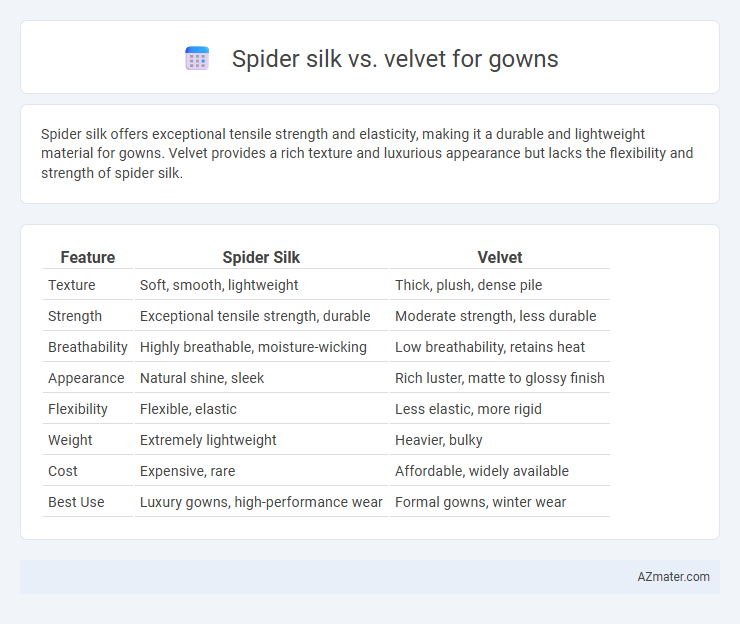 Spider silk vs. velvet for gowns

Spider silk offers exceptional tensile strength and elasticity, making it a durable and lightweight material for gowns. Velvet provides a rich texture and luxurious appearance but lacks the flexibility and strength of spider silk.

| Feature | Spider Silk | Velvet |
|---|---|---|
| Texture | Soft, smooth, lightweight | Thick, plush, dense pile |
| Strength | Exceptional tensile strength, durable | Moderate strength, less durable |
| Breathability | Highly breathable, moisture-wicking | Low breathability, retains heat |
| Appearance | Natural shine, sleek | Rich luster, matte to glossy finish |
| Flexibility | Flexible, elastic | Less elastic, more rigid |
| Weight | Extremely lightweight | Heavier, bulky |
| Cost | Expensive, rare | Affordable, widely available |
| Best Use | Luxury gowns, high-performance wear | Formal gowns, winter wear |

AZmater.com