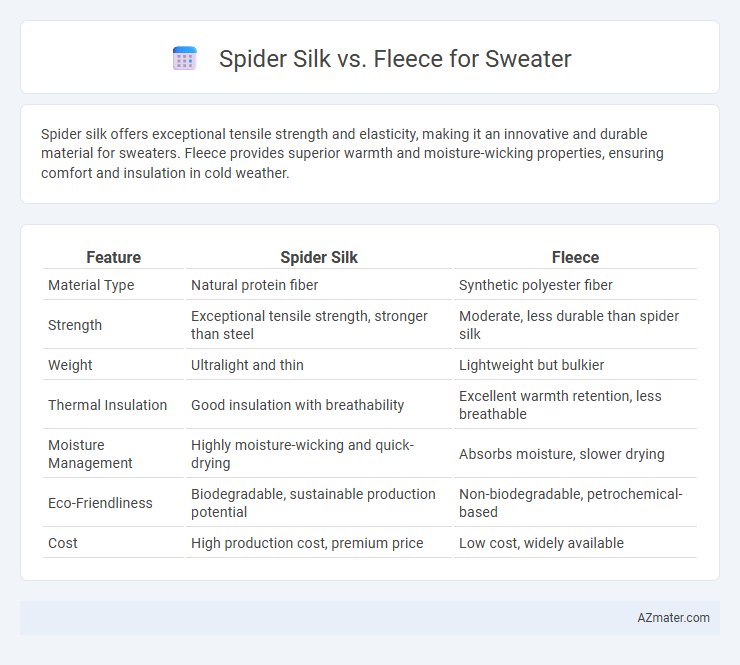 Spider Silk vs. Fleece for Sweater

Spider silk offers exceptional tensile strength and elasticity, making it an innovative and durable material for sweaters. Fleece provides superior warmth and moisture-wicking properties, ensuring comfort and insulation in cold weather.

| Feature | Spider Silk | Fleece |
|---|---|---|
| Material Type | Natural protein fiber | Synthetic polyester fiber |
| Strength | Exceptional tensile strength, stronger than steel | Moderate, less durable than spider silk |
| Weight | Ultralight and thin | Lightweight but bulkier |
| Thermal Insulation | Good insulation with breathability | Excellent warmth retention, less breathable |
| Moisture Management | Highly moisture-wicking and quick-drying | Absorbs moisture, slower drying |
| Eco-Friendliness | Biodegradable, sustainable production potential | Non-biodegradable, petrochemical-based |
| Cost | High production cost, premium price | Low cost, widely available |

AZmater.com