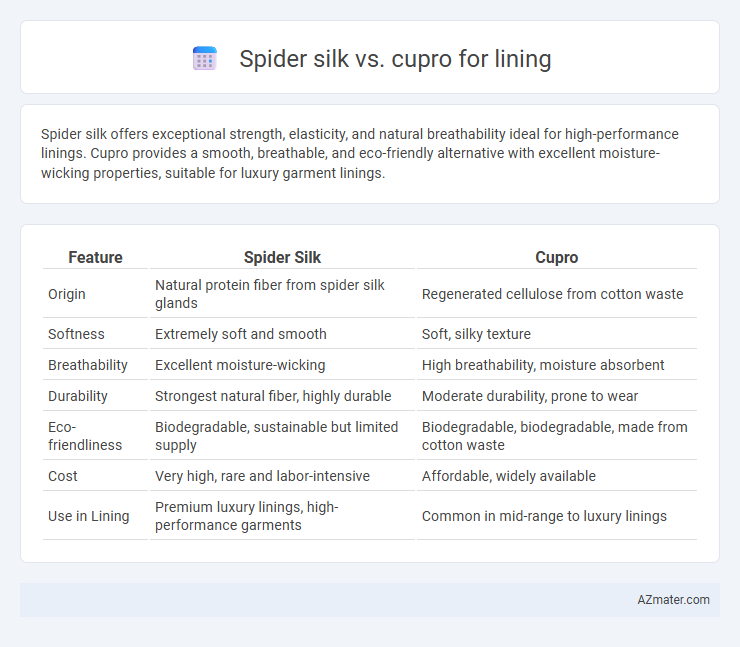 Spider silk vs. cupro for lining

Spider silk offers exceptional strength, elasticity, and natural breathability ideal for high-performance linings. Cupro provides a smooth, breathable, and eco-friendly alternative with excellent moisture-wicking properties, suitable for luxury garment linings.

| Feature | Spider Silk | Cupro |
|---|---|---|
| Origin | Natural protein fiber from spider silk glands | Regenerated cellulose from cotton waste |
| Softness | Extremely soft and smooth | Soft, silky texture |
| Breathability | Excellent moisture-wicking | High breathability, moisture absorbent |
| Durability | Strongest natural fiber, highly durable | Moderate durability, prone to wear |
| Eco-friendliness | Biodegradable, sustainable but limited supply | Biodegradable, biodegradable, made from cotton waste |
| Cost | Very high, rare and labor-intensive | Affordable, widely available |
| Use in Lining | Premium luxury linings, high-performance garments | Common in mid-range to luxury linings |

AZmater.com