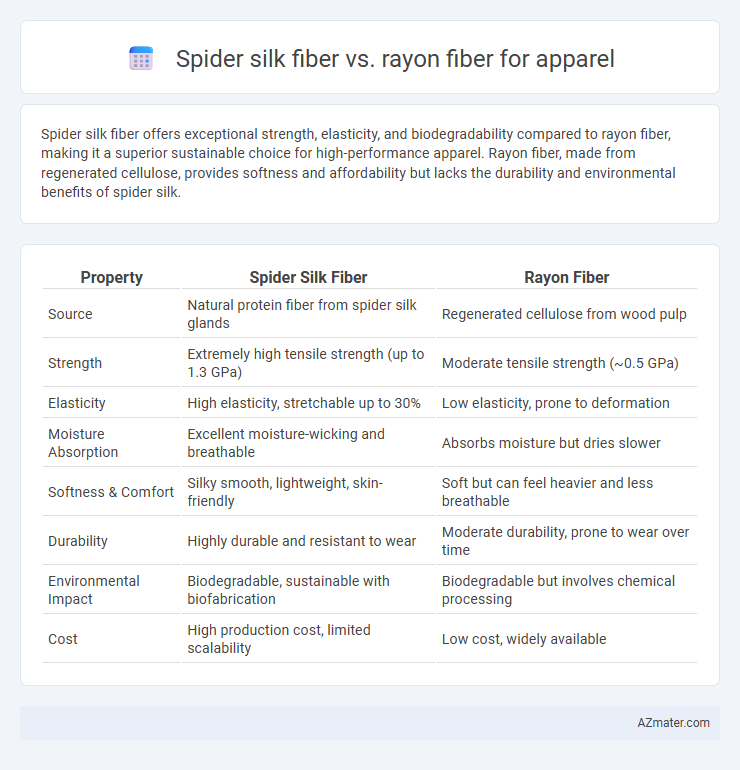 Spider silk fiber vs. rayon fiber for apparel

Spider silk fiber offers exceptional strength, elasticity, and biodegradability compared to rayon fiber, making it a superior sustainable choice for high-performance apparel. Rayon fiber, made from regenerated cellulose, provides softness and affordability but lacks the durability and environmental benefits of spider silk.

| Property | Spider Silk Fiber | Rayon Fiber |
|---|---|---|
| Source | Natural protein fiber from spider silk glands | Regenerated cellulose from wood pulp |
| Strength | Extremely high tensile strength (up to 1.3 GPa) | Moderate tensile strength (~0.5 GPa) |
| Elasticity | High elasticity, stretchable up to 30% | Low elasticity, prone to deformation |
| Moisture Absorption | Excellent moisture-wicking and breathable | Absorbs moisture but dries slower |
| Softness & Comfort | Silky smooth, lightweight, skin-friendly | Soft but can feel heavier and less breathable |
| Durability | Highly durable and resistant to wear | Moderate durability, prone to wear over time |
| Environmental Impact | Biodegradable, sustainable with biofabrication | Biodegradable but involves chemical processing |
| Cost | High production cost, limited scalability | Low cost, widely available |

AZmater.com