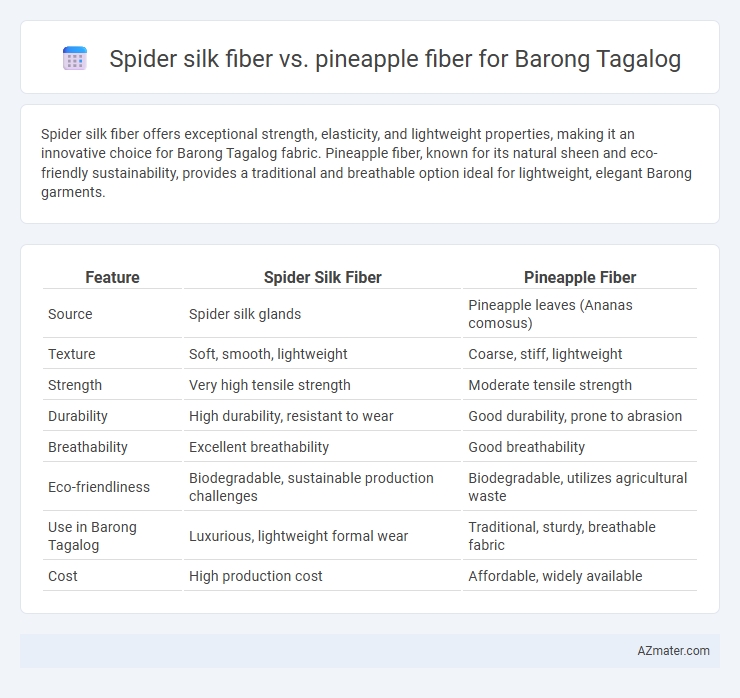 Spider silk fiber vs. pineapple fiber for Barong Tagalog

Spider silk fiber offers exceptional strength, elasticity, and lightweight properties, making it an innovative choice for Barong Tagalog fabric. Pineapple fiber, known for its natural sheen and eco-friendly sustainability, provides a traditional and breathable option ideal for lightweight, elegant Barong garments.

| Feature | Spider Silk Fiber | Pineapple Fiber |
|---|---|---|
| Source | Spider silk glands | Pineapple leaves (Ananas comosus) |
| Texture | Soft, smooth, lightweight | Coarse, stiff, lightweight |
| Strength | Very high tensile strength | Moderate tensile strength |
| Durability | High durability, resistant to wear | Good durability, prone to abrasion |
| Breathability | Excellent breathability | Good breathability |
| Eco-friendliness | Biodegradable, sustainable production challenges | Biodegradable, utilizes agricultural waste |
| Use in Barong Tagalog | Luxurious, lightweight formal wear | Traditional, sturdy, breathable fabric |
| Cost | High production cost | Affordable, widely available |

AZmater.com