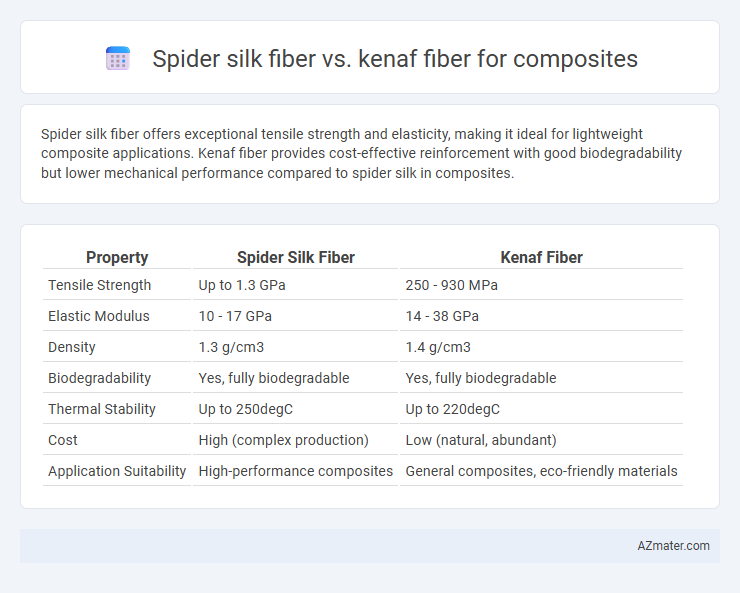 Spider silk fiber vs. kenaf fiber for composites

Spider silk fiber offers exceptional tensile strength and elasticity, making it ideal for lightweight composite applications. Kenaf fiber provides cost-effective reinforcement with good biodegradability but lower mechanical performance compared to spider silk in composites.

| Property | Spider Silk Fiber | Kenaf Fiber |
|---|---|---|
| Tensile Strength | Up to 1.3 GPa | 250 - 930 MPa |
| Elastic Modulus | 10 - 17 GPa | 14 - 38 GPa |
| Density | 1.3 g/cm3 | 1.4 g/cm3 |
| Biodegradability | Yes, fully biodegradable | Yes, fully biodegradable |
| Thermal Stability | Up to 250degC | Up to 220degC |
| Cost | High (complex production) | Low (natural, abundant) |
| Application Suitability | High-performance composites | General composites, eco-friendly materials |

AZmater.com