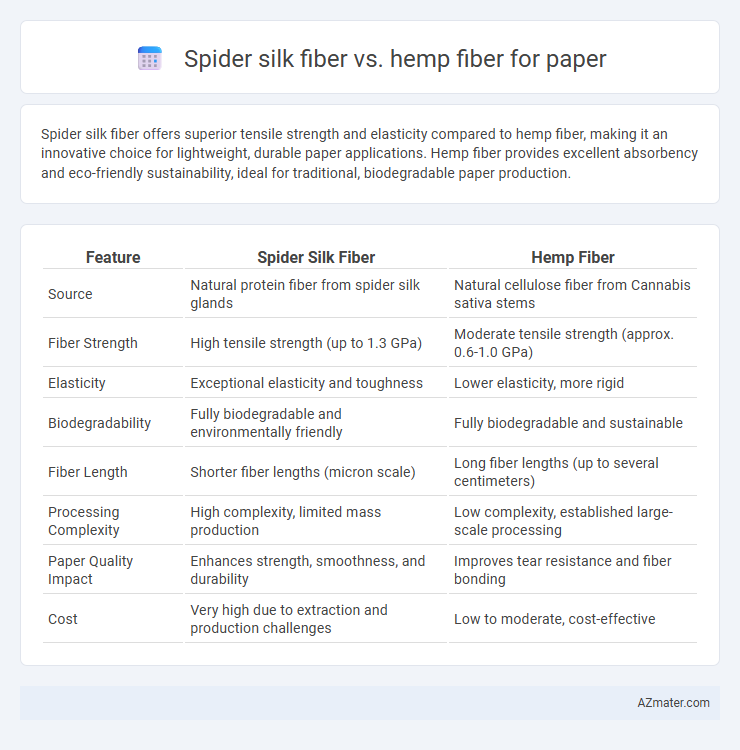 Spider silk fiber vs. hemp fiber for paper

Spider silk fiber offers superior tensile strength and elasticity compared to hemp fiber, making it an innovative choice for lightweight, durable paper applications. Hemp fiber provides excellent absorbency and eco-friendly sustainability, ideal for traditional, biodegradable paper production.

| Feature | Spider Silk Fiber | Hemp Fiber |
|---|---|---|
| Source | Natural protein fiber from spider silk glands | Natural cellulose fiber from Cannabis sativa stems |
| Fiber Strength | High tensile strength (up to 1.3 GPa) | Moderate tensile strength (approx. 0.6-1.0 GPa) |
| Elasticity | Exceptional elasticity and toughness | Lower elasticity, more rigid |
| Biodegradability | Fully biodegradable and environmentally friendly | Fully biodegradable and sustainable |
| Fiber Length | Shorter fiber lengths (micron scale) | Long fiber lengths (up to several centimeters) |
| Processing Complexity | High complexity, limited mass production | Low complexity, established large-scale processing |
| Paper Quality Impact | Enhances strength, smoothness, and durability | Improves tear resistance and fiber bonding |
| Cost | Very high due to extraction and production challenges | Low to moderate, cost-effective |

AZmater.com