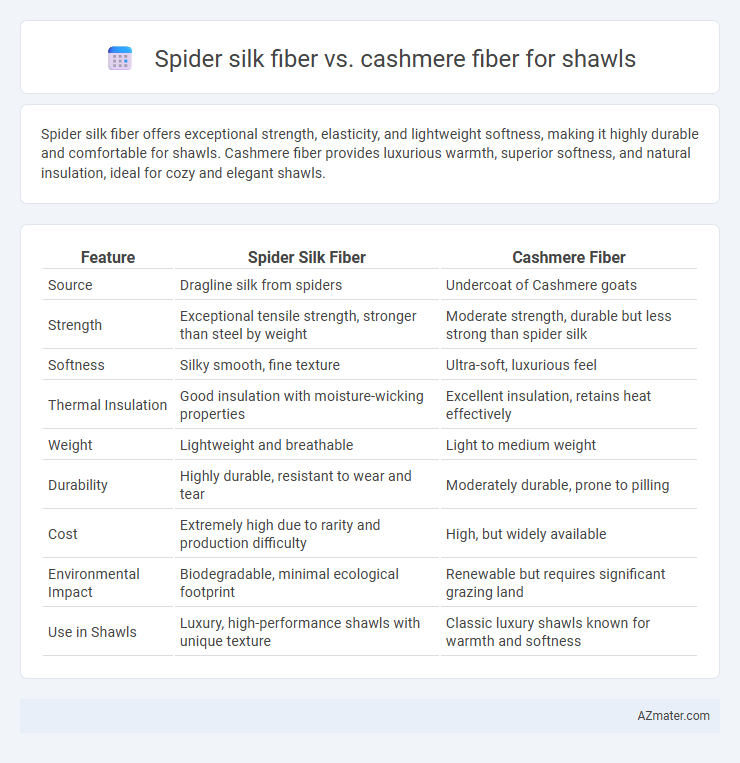 Spider silk fiber vs. cashmere fiber for shawls

Spider silk fiber offers exceptional strength, elasticity, and lightweight softness, making it highly durable and comfortable for shawls. Cashmere fiber provides luxurious warmth, superior softness, and natural insulation, ideal for cozy and elegant shawls.

| Feature | Spider Silk Fiber | Cashmere Fiber |
|---|---|---|
| Source | Dragline silk from spiders | Undercoat of Cashmere goats |
| Strength | Exceptional tensile strength, stronger than steel by weight | Moderate strength, durable but less strong than spider silk |
| Softness | Silky smooth, fine texture | Ultra-soft, luxurious feel |
| Thermal Insulation | Good insulation with moisture-wicking properties | Excellent insulation, retains heat effectively |
| Weight | Lightweight and breathable | Light to medium weight |
| Durability | Highly durable, resistant to wear and tear | Moderately durable, prone to pilling |
| Cost | Extremely high due to rarity and production difficulty | High, but widely available |
| Environmental Impact | Biodegradable, minimal ecological footprint | Renewable but requires significant grazing land |
| Use in Shawls | Luxury, high-performance shawls with unique texture | Classic luxury shawls known for warmth and softness |

AZmater.com