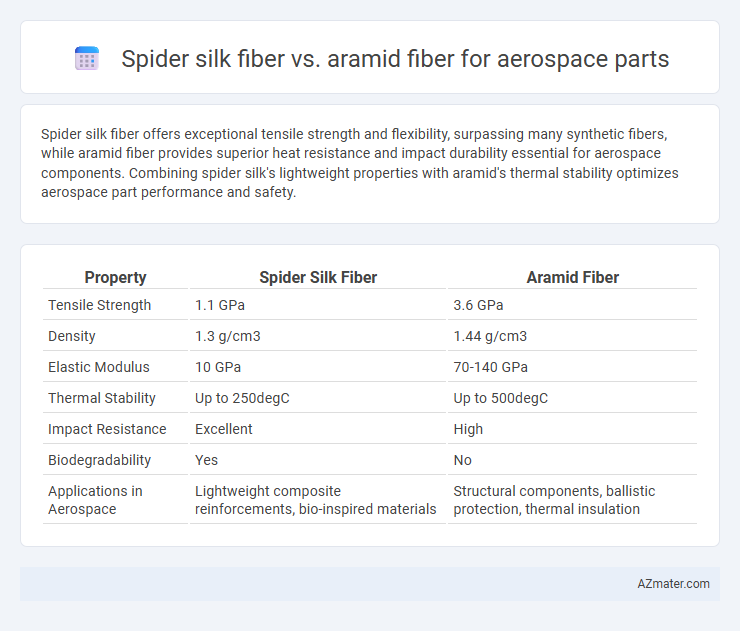 Spider silk fiber vs. aramid fiber for aerospace parts

Spider silk fiber offers exceptional tensile strength and flexibility, surpassing many synthetic fibers, while aramid fiber provides superior heat resistance and impact durability essential for aerospace components. Combining spider silk's lightweight properties with aramid's thermal stability optimizes aerospace part performance and safety.

| Property | Spider Silk Fiber | Aramid Fiber |
|---|---|---|
| Tensile Strength | 1.1 GPa | 3.6 GPa |
| Density | 1.3 g/cm3 | 1.44 g/cm3 |
| Elastic Modulus | 10 GPa | 70-140 GPa |
| Thermal Stability | Up to 250degC | Up to 500degC |
| Impact Resistance | Excellent | High |
| Biodegradability | Yes | No |
| Applications in Aerospace | Lightweight composite reinforcements, bio-inspired materials | Structural components, ballistic protection, thermal insulation |

AZmater.com