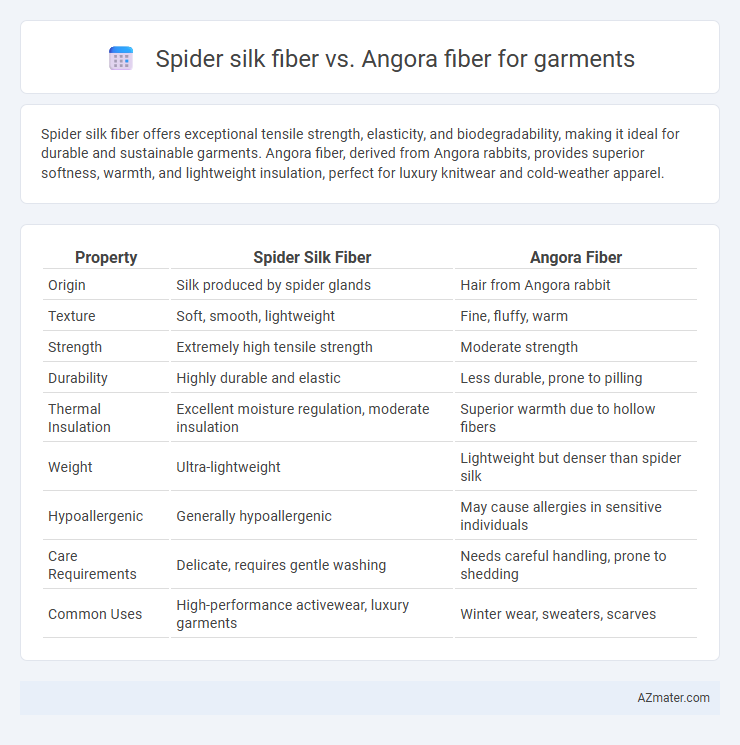 Spider silk fiber vs. Angora fiber for garments

Spider silk fiber offers exceptional tensile strength, elasticity, and biodegradability, making it ideal for durable and sustainable garments. Angora fiber, derived from Angora rabbits, provides superior softness, warmth, and lightweight insulation, perfect for luxury knitwear and cold-weather apparel.

| Property | Spider Silk Fiber | Angora Fiber |
|---|---|---|
| Origin | Silk produced by spider glands | Hair from Angora rabbit |
| Texture | Soft, smooth, lightweight | Fine, fluffy, warm |
| Strength | Extremely high tensile strength | Moderate strength |
| Durability | Highly durable and elastic | Less durable, prone to pilling |
| Thermal Insulation | Excellent moisture regulation, moderate insulation | Superior warmth due to hollow fibers |
| Weight | Ultra-lightweight | Lightweight but denser than spider silk |
| Hypoallergenic | Generally hypoallergenic | May cause allergies in sensitive individuals |
| Care Requirements | Delicate, requires gentle washing | Needs careful handling, prone to shedding |
| Common Uses | High-performance activewear, luxury garments | Winter wear, sweaters, scarves |

AZmater.com