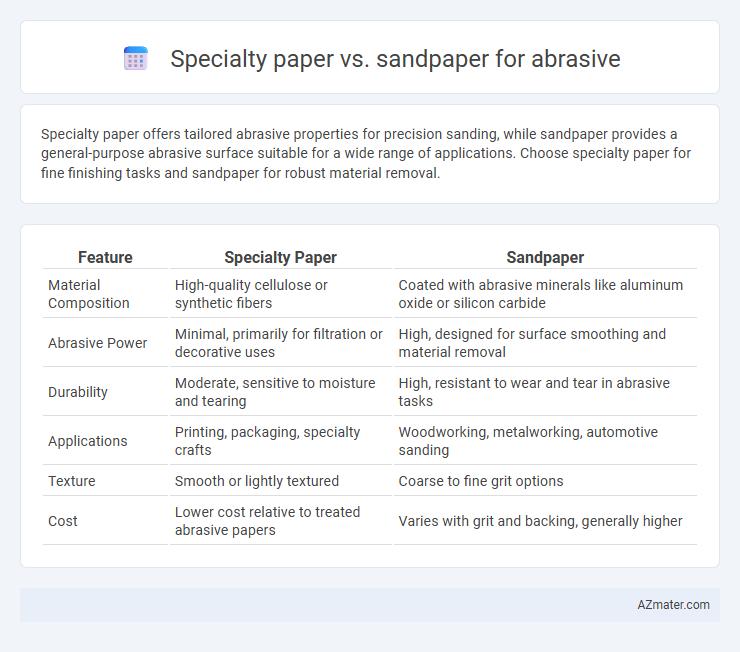 Specialty paper vs. sandpaper for abrasive

Specialty paper offers tailored abrasive properties for precision sanding, while sandpaper provides a general-purpose abrasive surface suitable for a wide range of applications. Choose specialty paper for fine finishing tasks and sandpaper for robust material removal.

| Feature | Specialty Paper | Sandpaper |
|---|---|---|
| Material Composition | High-quality cellulose or synthetic fibers | Coated with abrasive minerals like aluminum oxide or silicon carbide |
| Abrasive Power | Minimal, primarily for filtration or decorative uses | High, designed for surface smoothing and material removal |
| Durability | Moderate, sensitive to moisture and tearing | High, resistant to wear and tear in abrasive tasks |
| Applications | Printing, packaging, specialty crafts | Woodworking, metalworking, automotive sanding |
| Texture | Smooth or lightly textured | Coarse to fine grit options |
| Cost | Lower cost relative to treated abrasive papers | Varies with grit and backing, generally higher |

AZmater.com