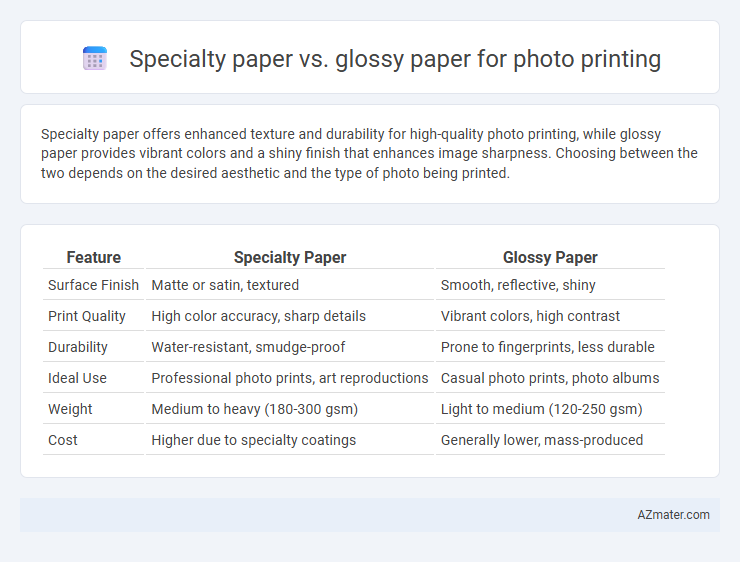 Specialty paper vs. glossy paper for photo printing

Specialty paper offers enhanced texture and durability for high-quality photo printing, while glossy paper provides vibrant colors and a shiny finish that enhances image sharpness. Choosing between the two depends on the desired aesthetic and the type of photo being printed.

| Feature | Specialty Paper | Glossy Paper |
|---|---|---|
| Surface Finish | Matte or satin, textured | Smooth, reflective, shiny |
| Print Quality | High color accuracy, sharp details | Vibrant colors, high contrast |
| Durability | Water-resistant, smudge-proof | Prone to fingerprints, less durable |
| Ideal Use | Professional photo prints, art reproductions | Casual photo prints, photo albums |
| Weight | Medium to heavy (180-300 gsm) | Light to medium (120-250 gsm) |
| Cost | Higher due to specialty coatings | Generally lower, mass-produced |

AZmater.com